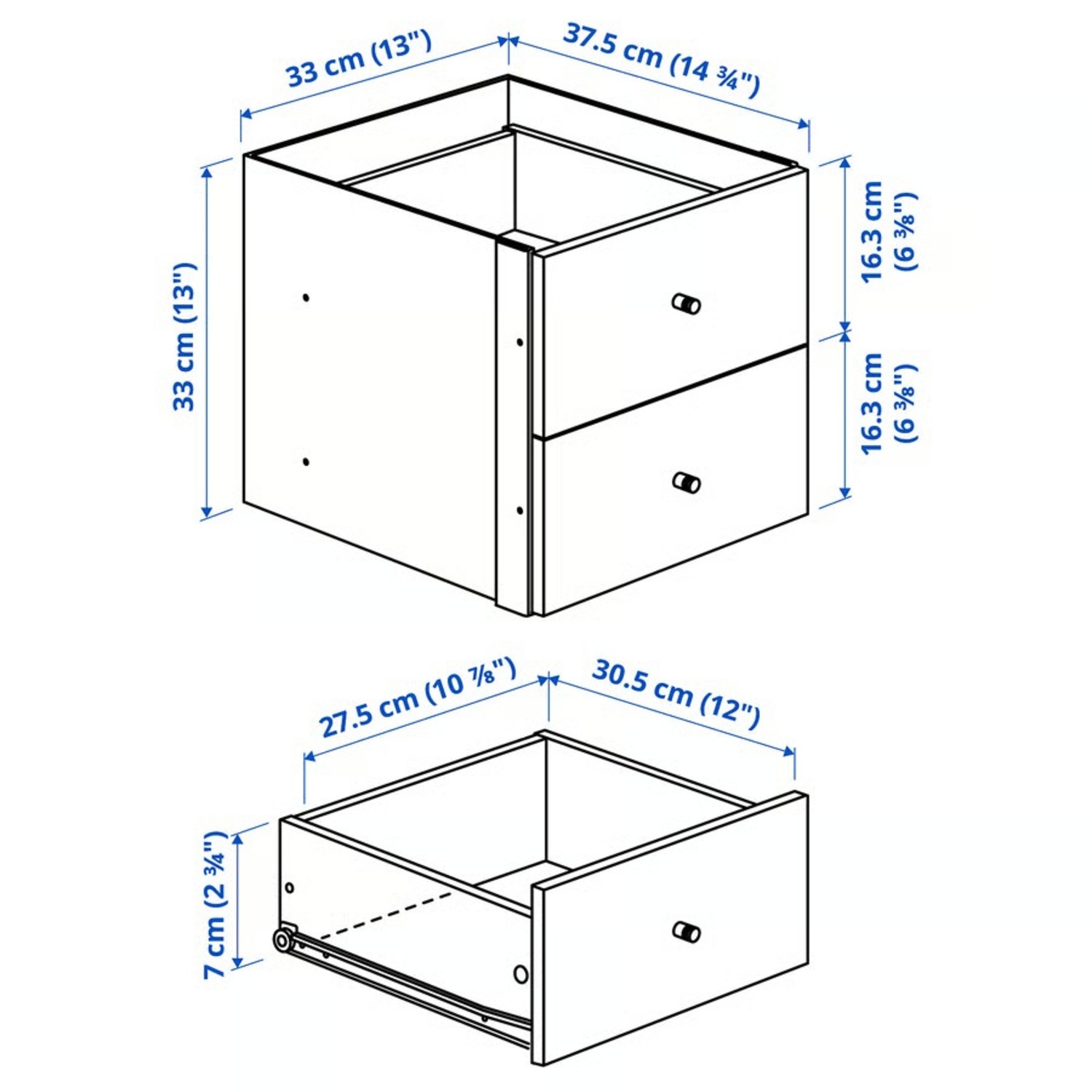 33 cm (13")
37.5 cm (14 ¾")
33 cm (13")
16.3 cm (6 ⅜")
16.3 cm (6 ⅜")
27.5 cm (10 ⅞")
30.5 cm (12")
7 cm (2 ¾")