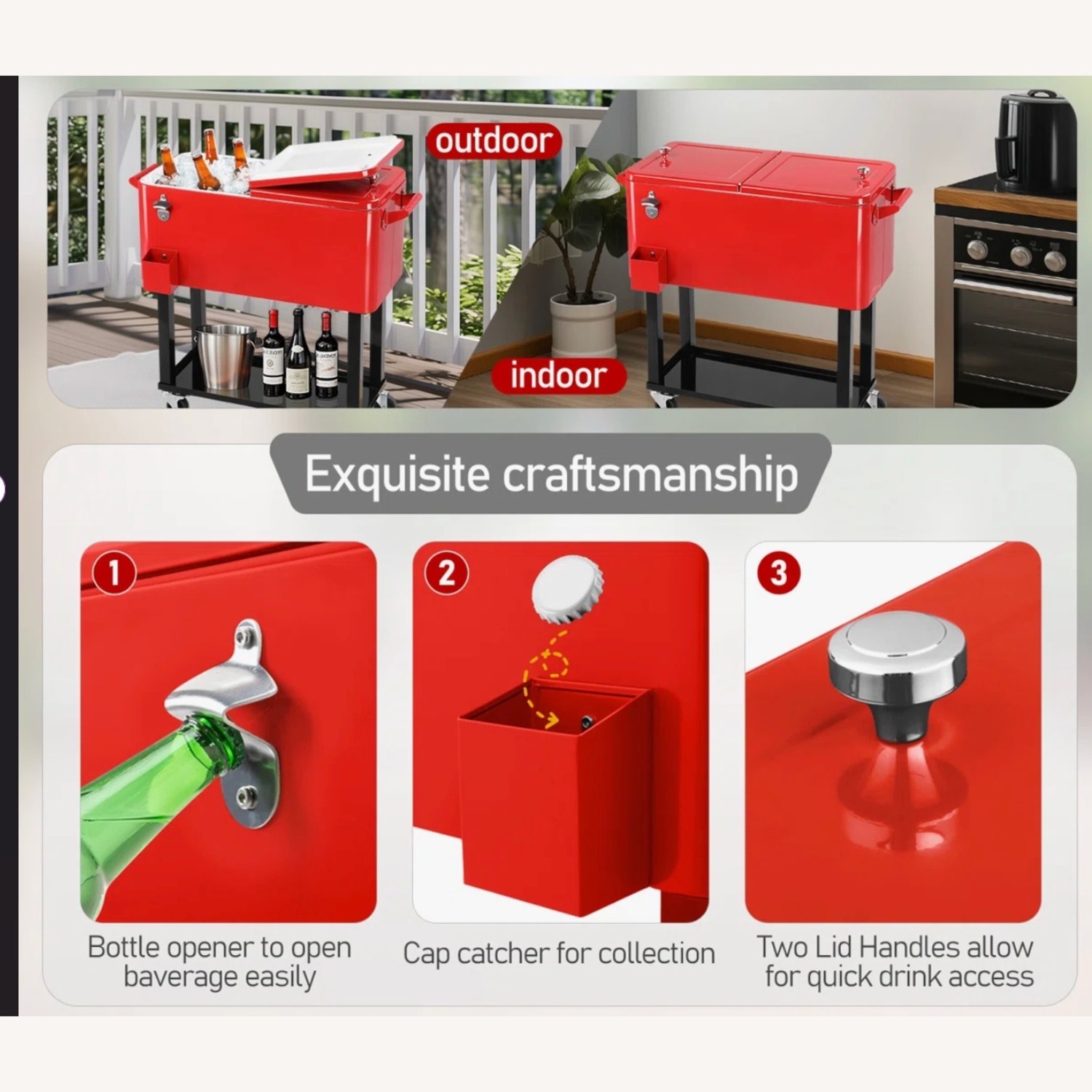 outdoor

indoor

Exquisite craftsmanship

1

Bottle opener to open baverage easily

2

Cap catcher for collection

3

Two Lid Handles allow for quick drink access