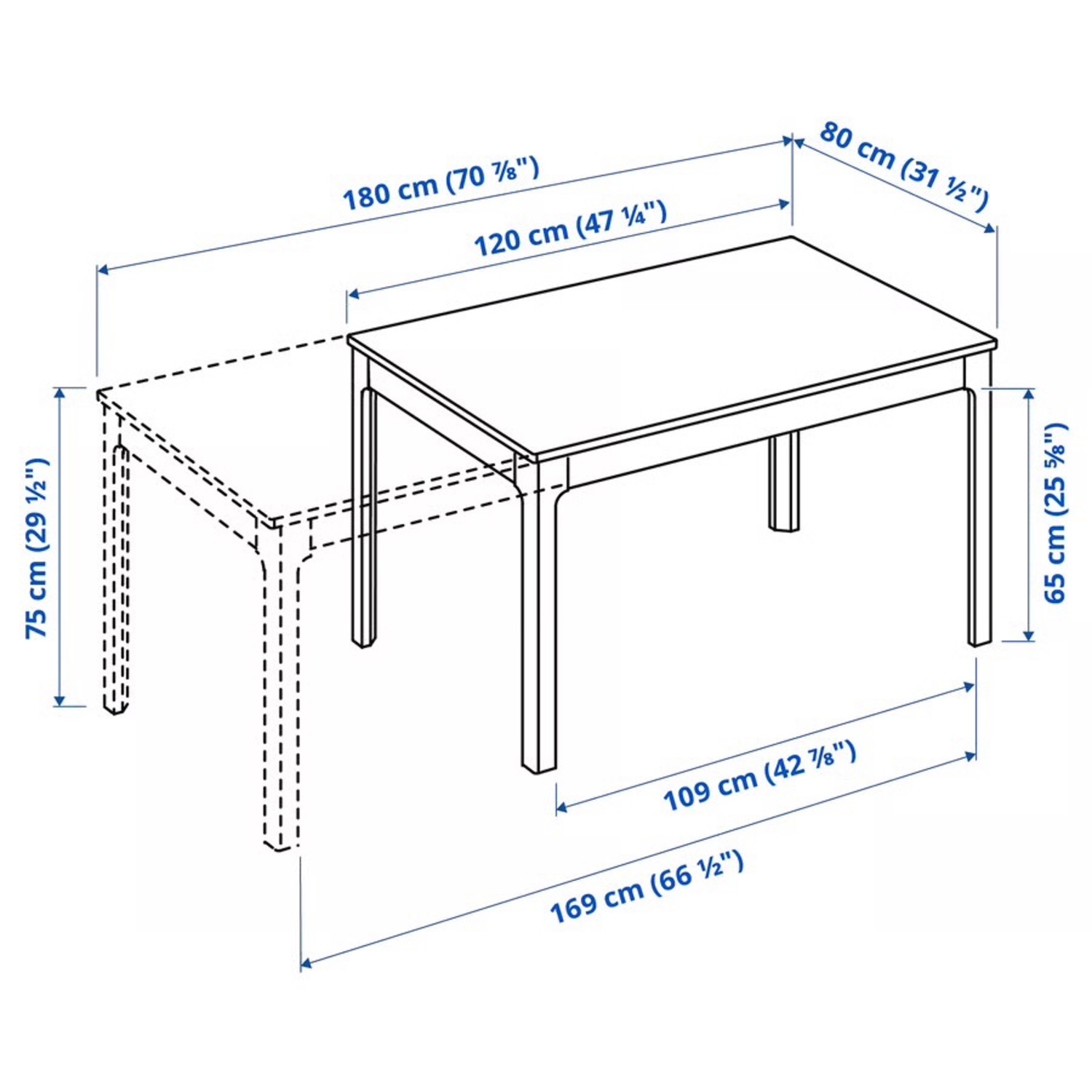 180 cm (70 ⅞")

80 cm (31 ½")

120 cm (47 ¼")

75 cm (29 ½")

65 cm (25 ⅝")

109 cm (42 ⅞")

169 cm (66 ½")