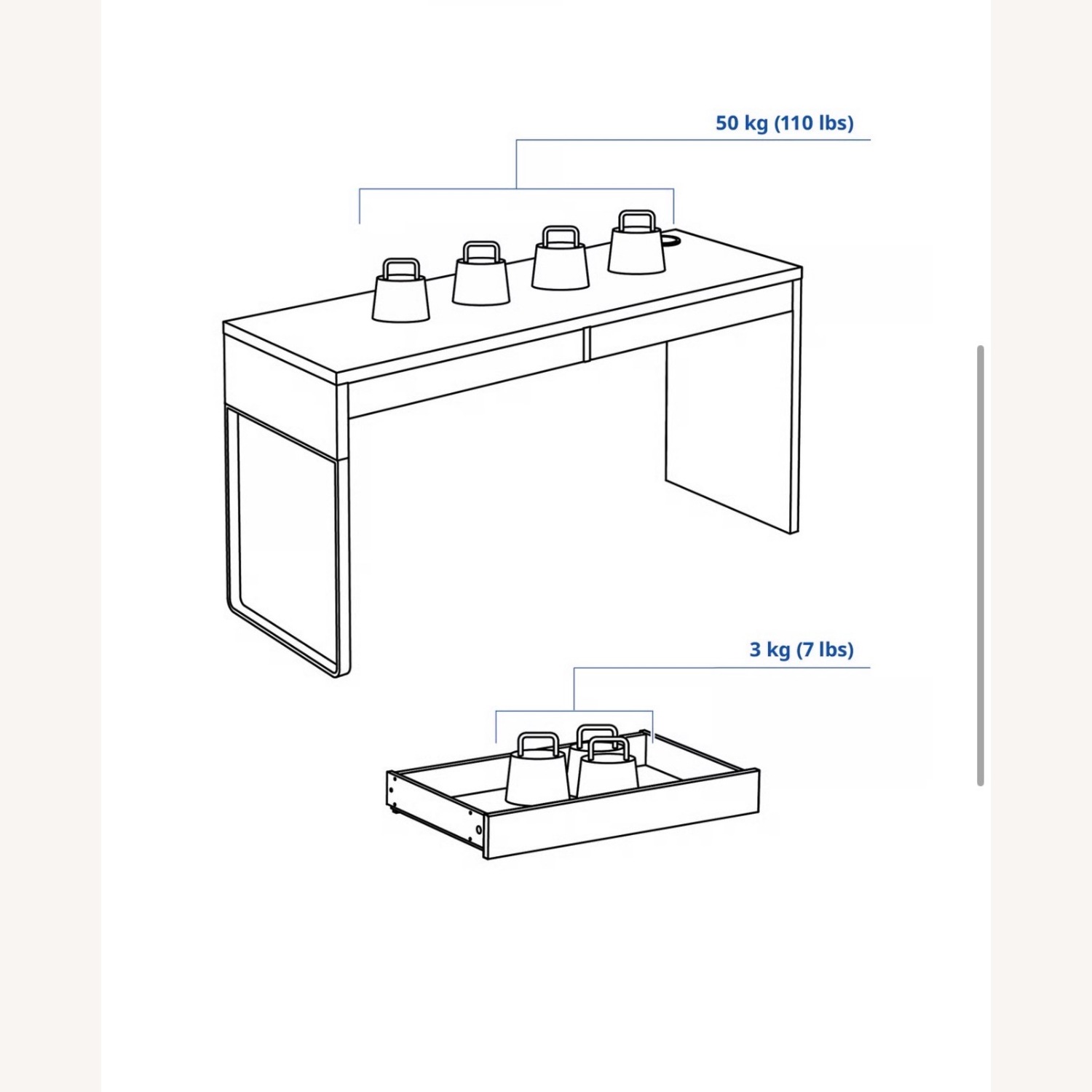 50 kg (110 lbs)

3 kg (7 lbs)