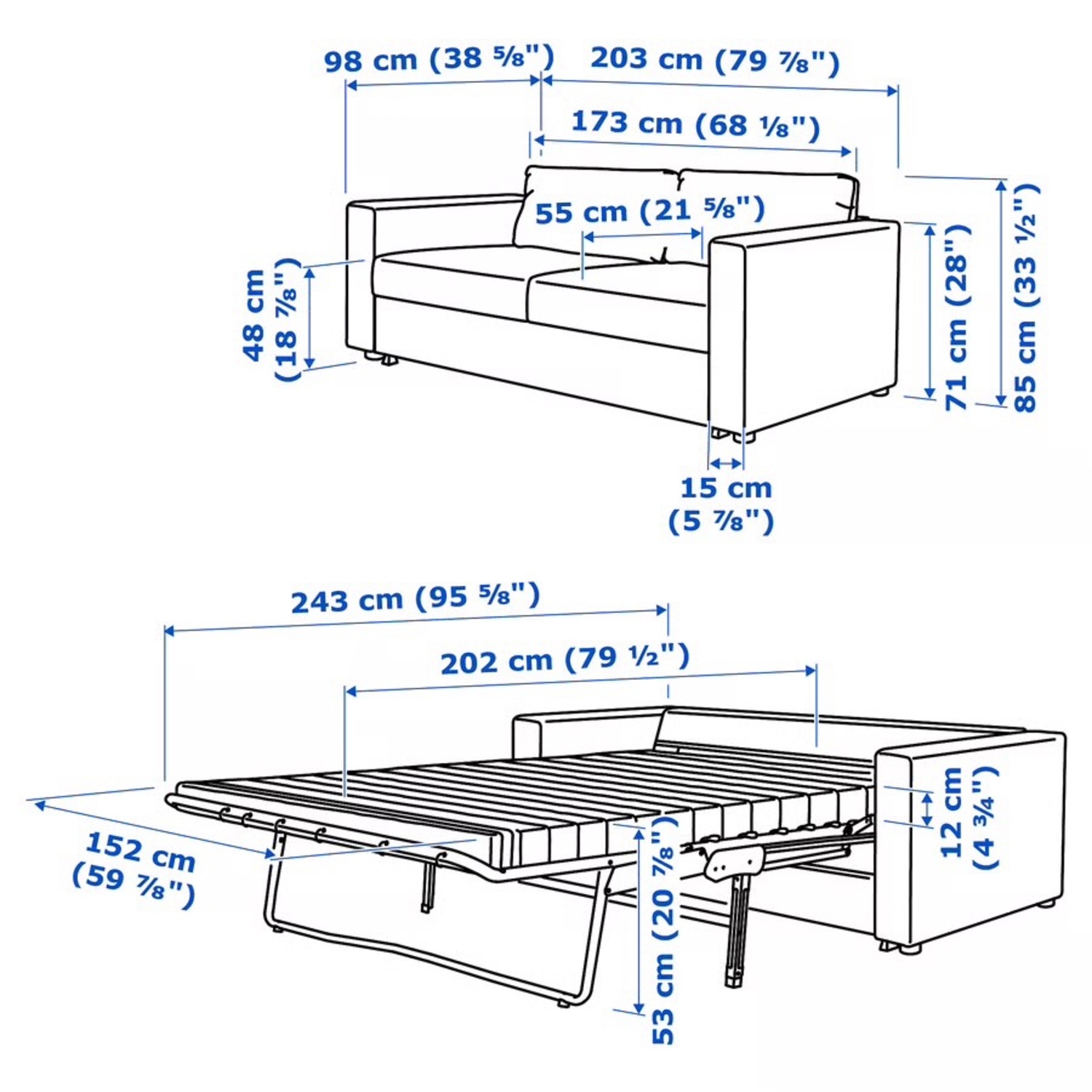 98 cm (38 ⅝")
203 cm (79 ⅞")
173 cm (68 ⅛")
55 cm (21 ⅝")
48 cm (18 ⅞")
71 cm (28")
85 cm (33 ½")
15 cm (5 ⅞")

243 cm (95 ⅝")
202 cm (79 ½")
152 cm (59 ⅞")
53 cm (20 ⅞")
12 cm (4 ¾")