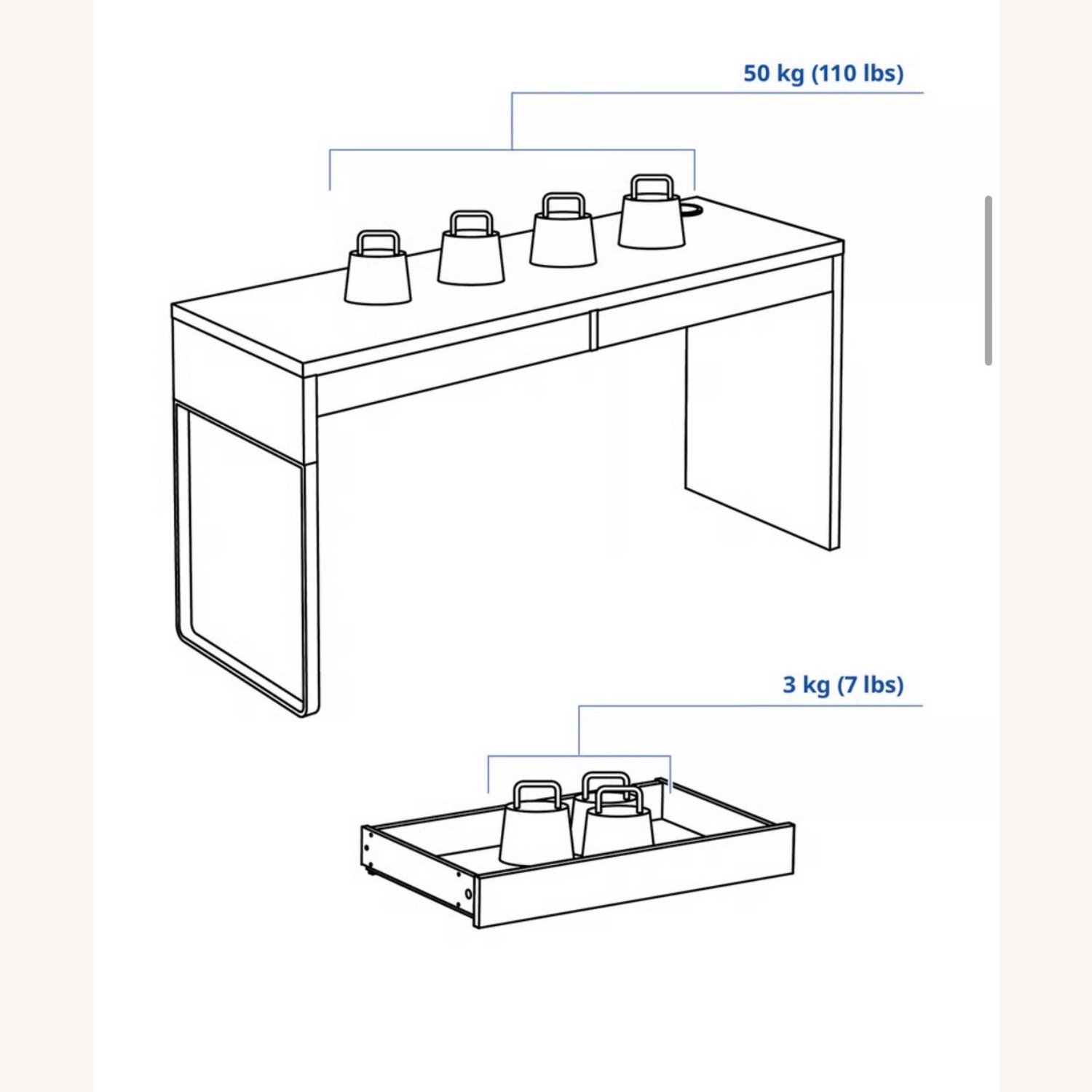 50 kg (110 lbs)

3 kg (7 lbs)