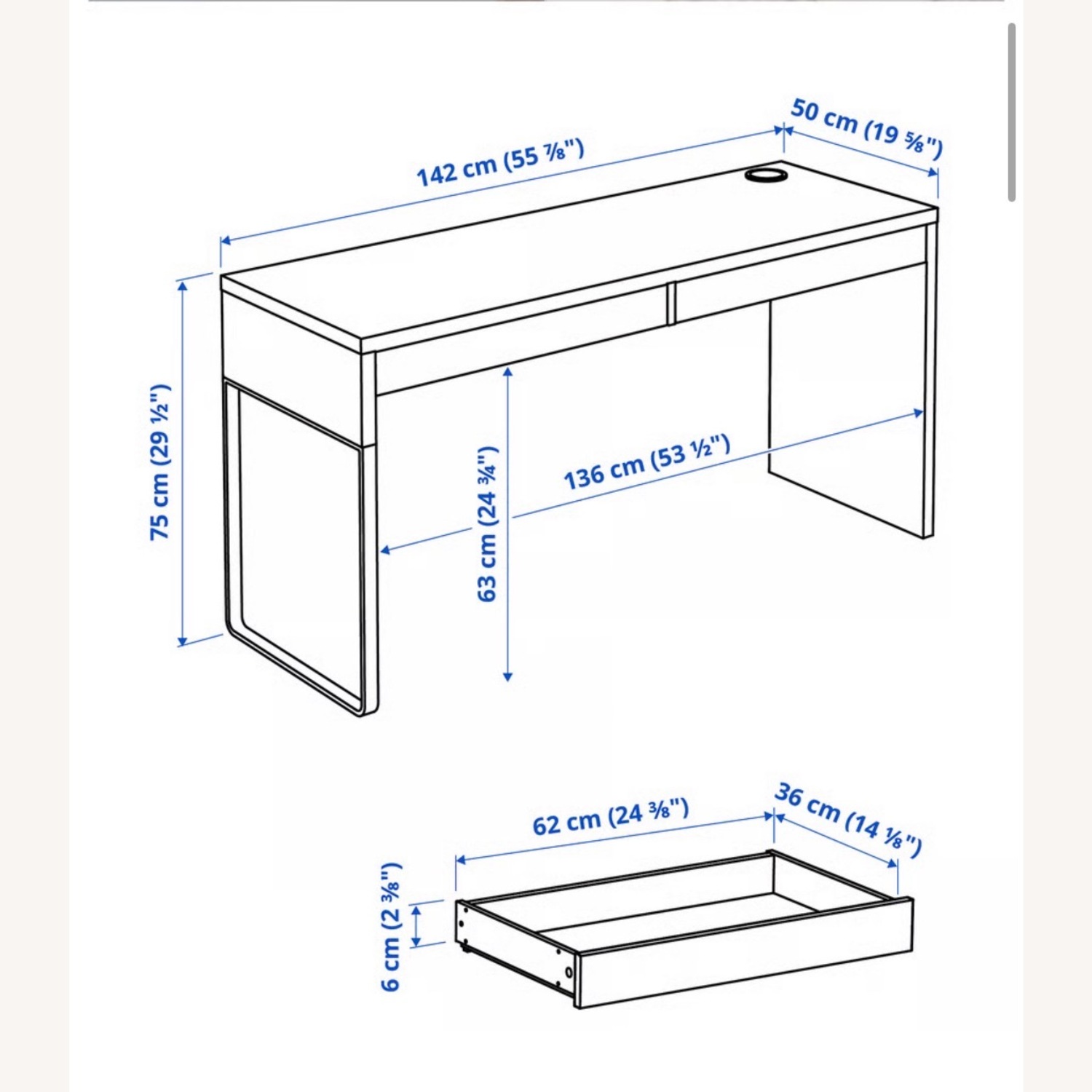 142 cm (55 ⅞")

50 cm (19 ⅝")

75 cm (29 ½")

63 cm (24 ¾")

136 cm (53 ½")

62 cm (24 ⅜")

36 cm (14 ⅛")

6 cm (2 ⅜")