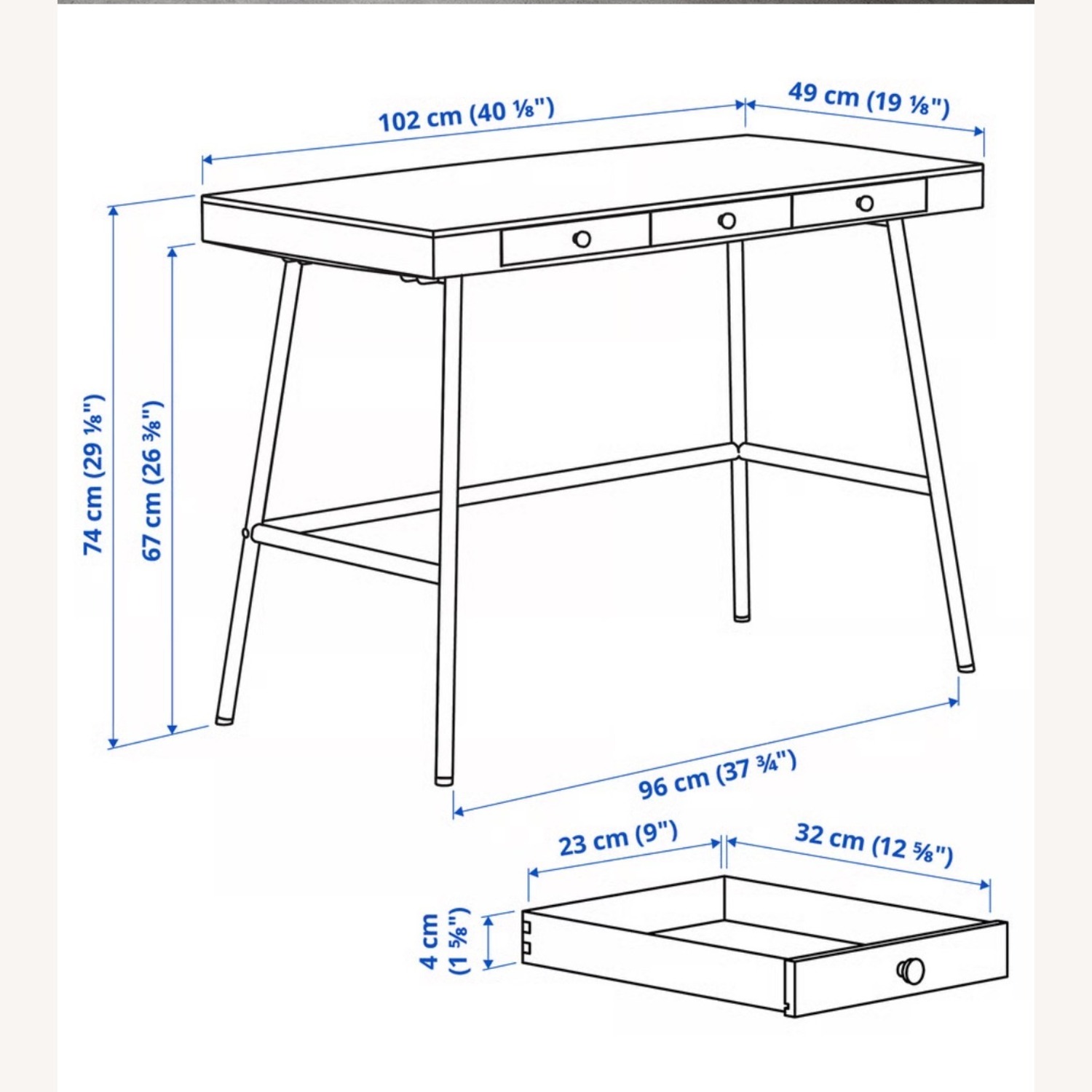 102 cm (40 ⅛")

49 cm (19 ⅛")

74 cm (29 ⅛")

67 cm (26 ⅜")

96 cm (37 ¾")

23 cm (9")

32 cm (12 ⅝")

4 cm (1 ⅝")