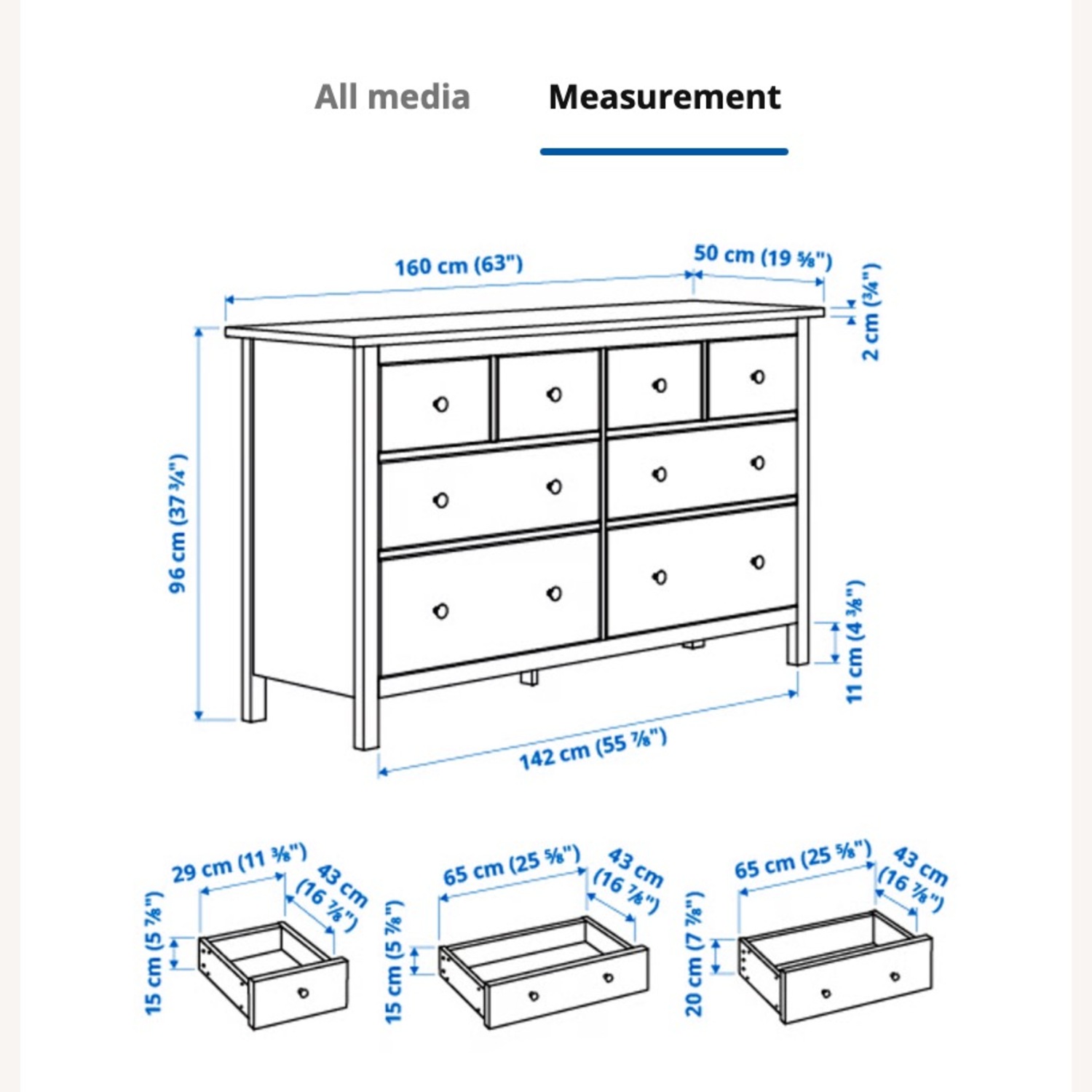 All media Measurement

160 cm (63")
50 cm (19 ⅝")
2 cm (¾")
96 cm (37 ¾")
11 cm (4 ⅜")
142 cm (55 ⅞")

29 cm (11 ⅜")
43 cm (16 ⅞")
15 cm (5 ⅞")

65 cm (25 ⅝")
43 cm (16 ⅞")
15 cm (5 ⅞")

65 cm (25 ⅝")
43 cm (16 ⅞")
20 cm (7 ⅞")