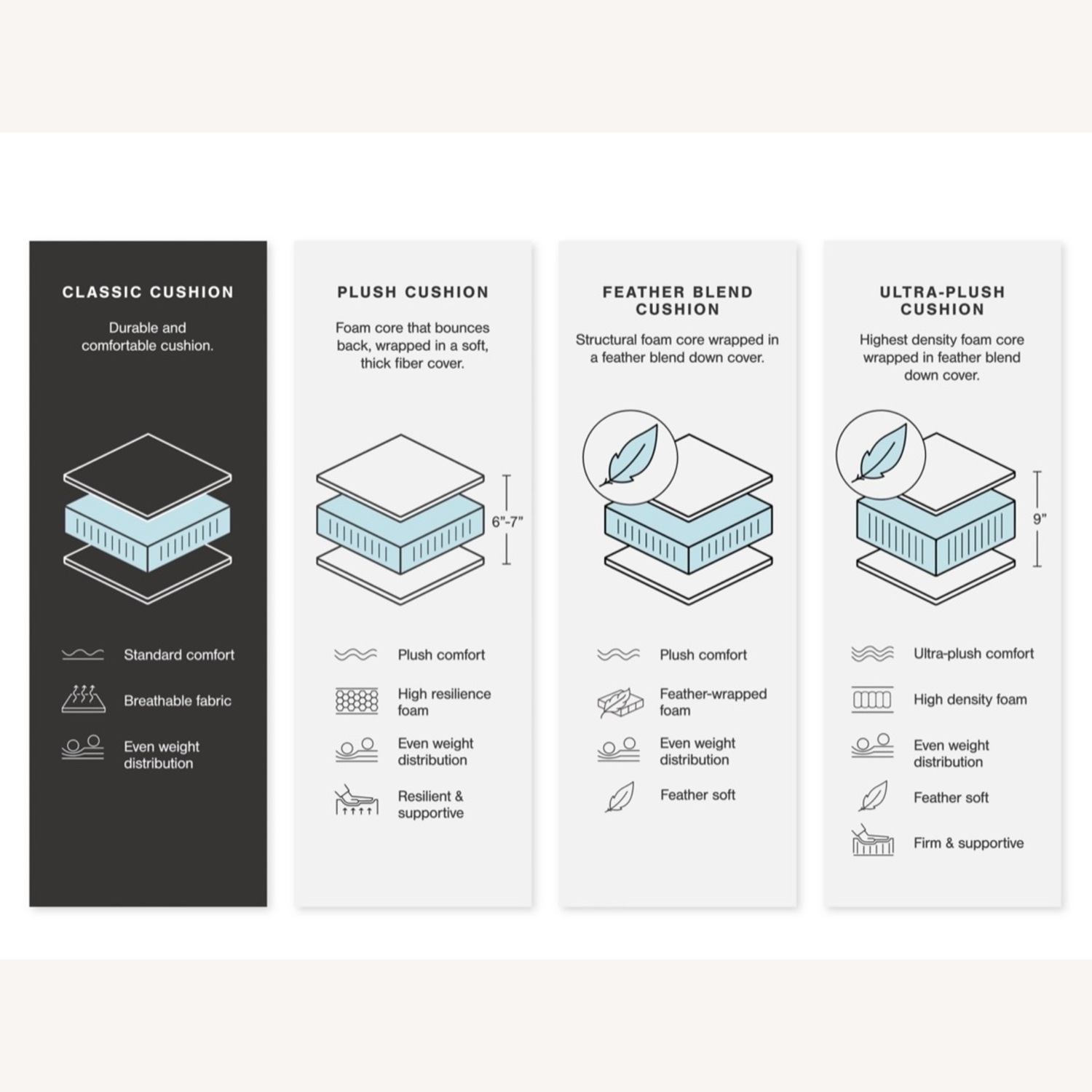 CLASSIC CUSHION

Durable and comfortable cushion.

Standard comfort

Breathable fabric

Even weight distribution

PLUSH CUSHION

Foam core that bounces back, wrapped in a soft, thick fiber cover.

6"-7"

Plush comfort

High resilience foam

Even weight distribution

Resilient & supportive

FEATHER BLEND CUSHION

Structural foam core wrapped in a feather blend down cover.

Plush comfort

Feather-wrapped foam

Even weight distribution

Feather soft

ULTRA-PLUSH CUSHION

Highest density foam core wrapped in feather blend down cover.

9"

Ultra-plush comfort

High density foam

Even weight distribution

Feather soft

Firm & supportive