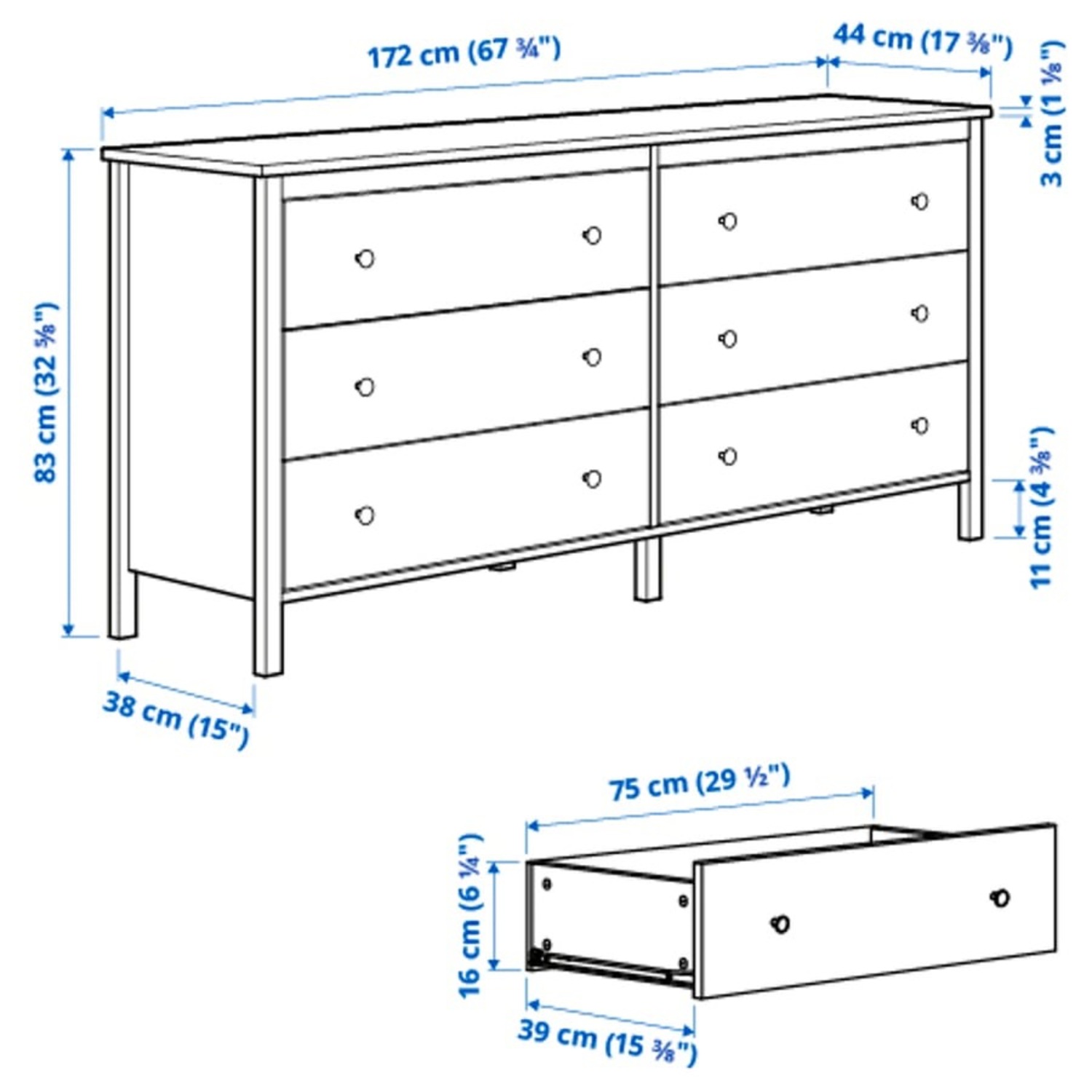 172 cm (67 ¾")

44 cm (17 ⅜")

3 cm (1 ⅛")

83 cm (32 ⅝")

11 cm (4 ⅜")

38 cm (15")

75 cm (29 ½")

16 cm (6 ¼")

39 cm (15 ⅜")