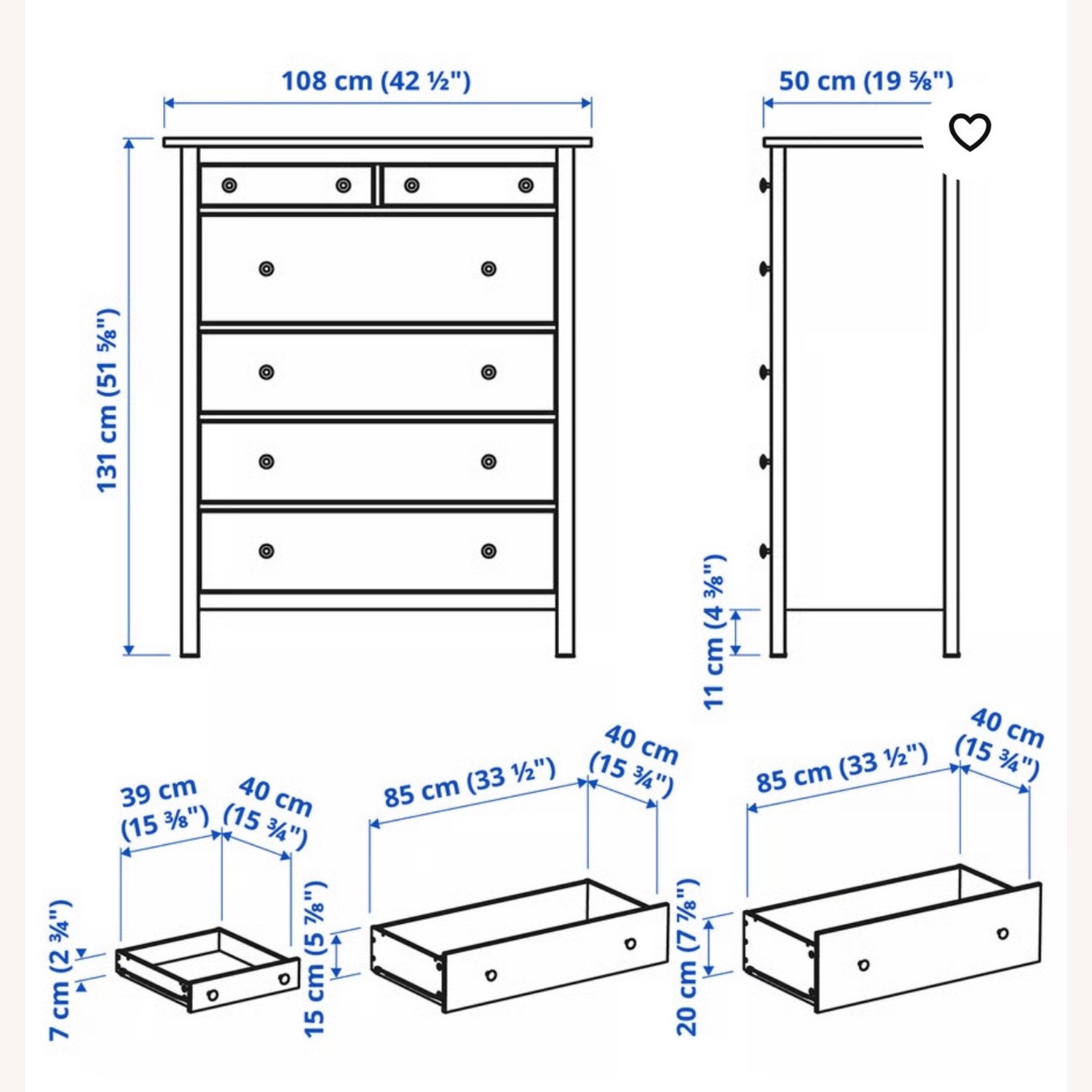 108 cm (42 ½")

50 cm (19 ⅝")

131 cm (51 ⅝")

11 cm (4 ⅜")

39 cm (15 ⅜")

40 cm (15 ¾")

7 cm (2 ¾")

85 cm (33 ½")

40 cm (15 ¾")

15 cm (5 ⅞")

85 cm (33 ½")

40 cm (15 ¾")

20 cm (7 ⅞")