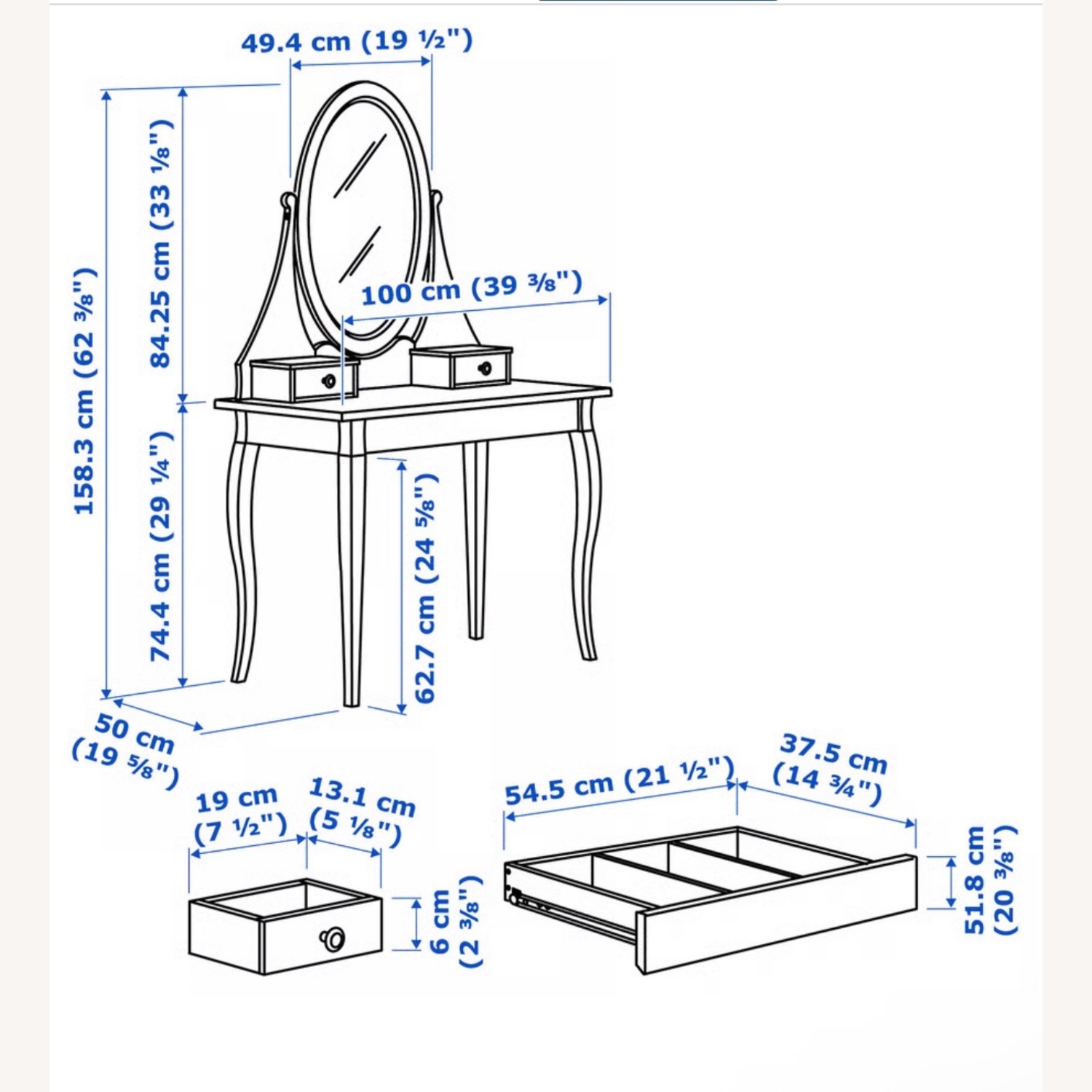 49.4 cm (19 ½")

158.3 cm (62 ⅜")

84.25 cm (33 ⅛")

100 cm (39 ⅜")

74.4 cm (29 ¼")

62.7 cm (24 ⅝")

50 cm (19 ⅝")

19 cm (7 ½")

13.1 cm (5 ⅛")

6 cm (2 ⅜")

54.5 cm (21 ½")

37.5 cm (14 ¾")

51.8 cm (20 ⅜")