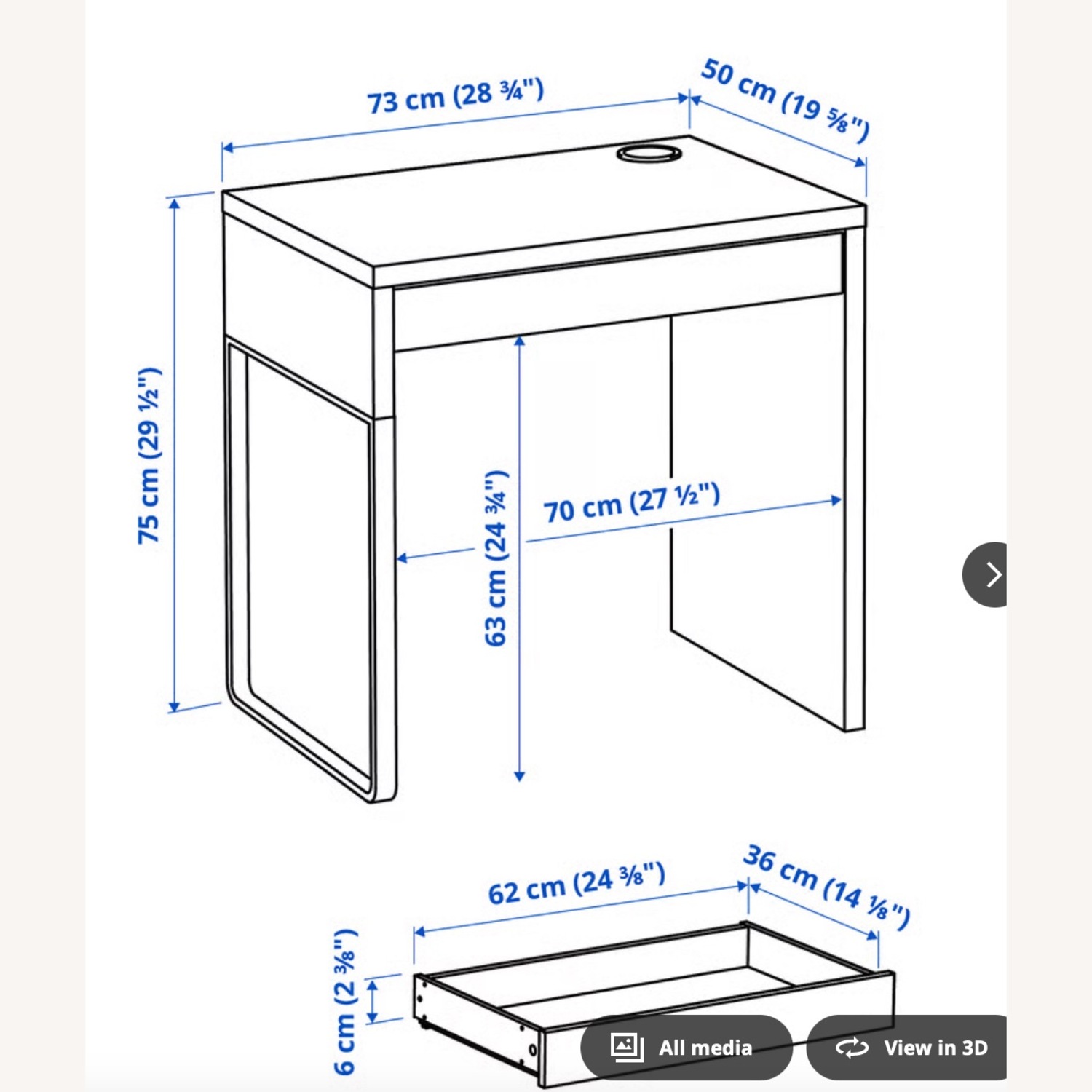 73 cm (28 ¾")
50 cm (19 ⅝")
75 cm (29 ½")
63 cm (24 ¾")
70 cm (27 ½")
62 cm (24 ⅜")
36 cm (14 ⅛")
6 cm (2 ⅜")
All media
View in 3D