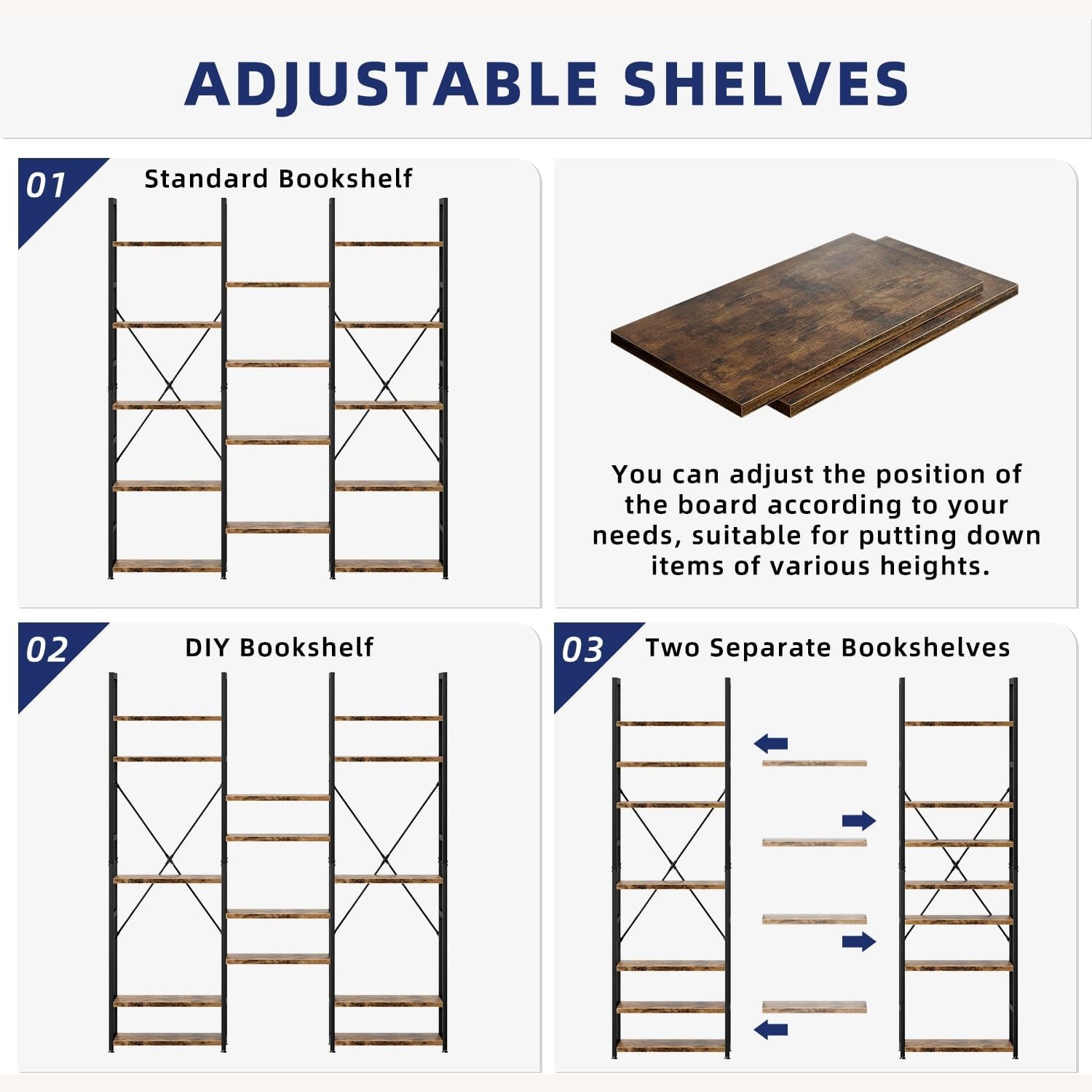 ADJUSTABLE SHELVES

01 Standard Bookshelf

You can adjust the position of the board according to your needs, suitable for putting down items of various heights.

02 DIY Bookshelf

03 Two Separate Bookshelves