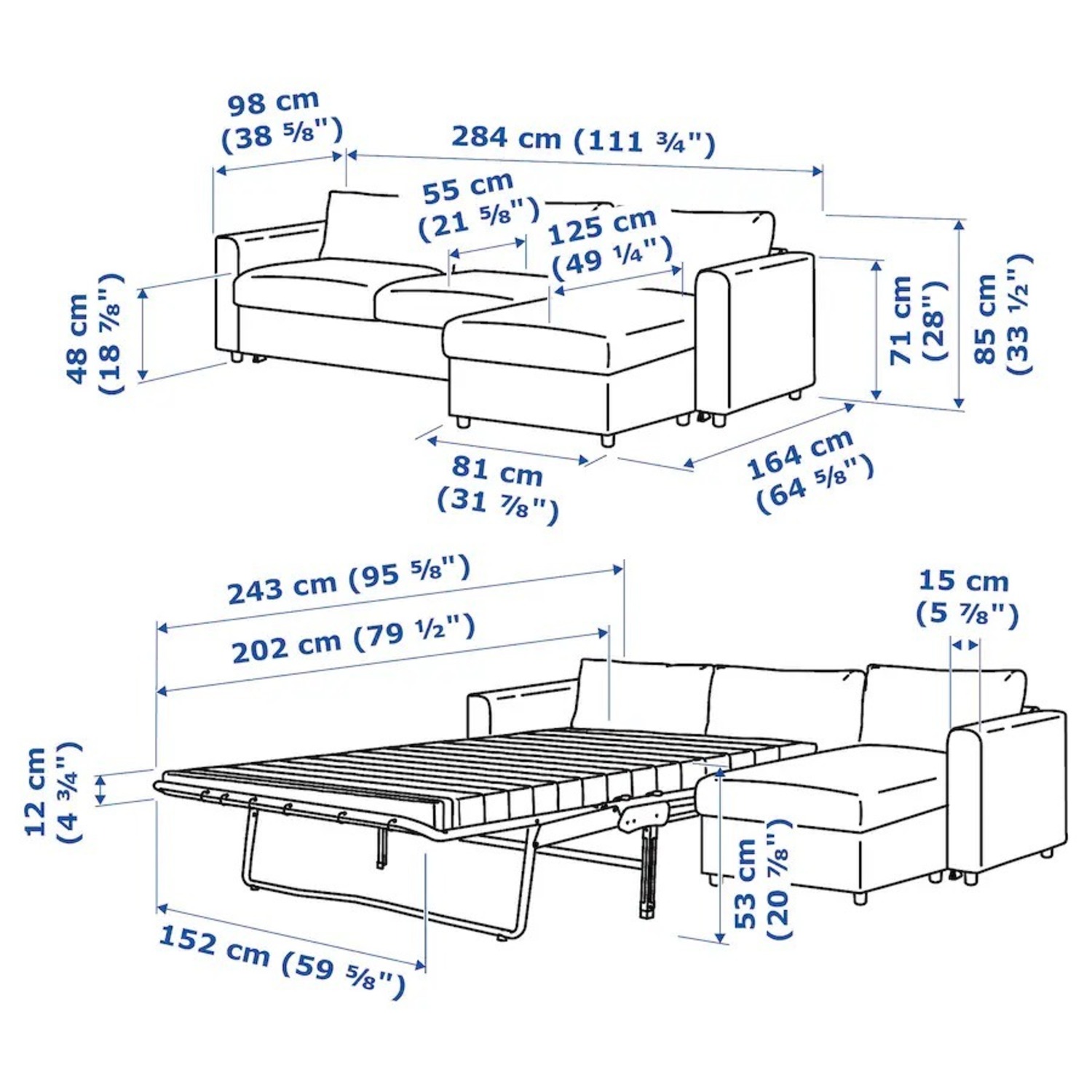 98 cm
(38 ⅝")

284 cm (111 ¾")

55 cm
(21 ⅝")

125 cm
(49 ¼")

48 cm
(18 ⅞")

71 cm
(28")

85 cm
(33 ½")

81 cm
(31 ⅞")

164 cm
(64 ⅝")

243 cm (95 ⅝")

202 cm (79 ½")

15 cm
(5 ⅞")

12 cm
(4 ¾")

53 cm
(20 ⅞")

152 cm (59 ⅝")