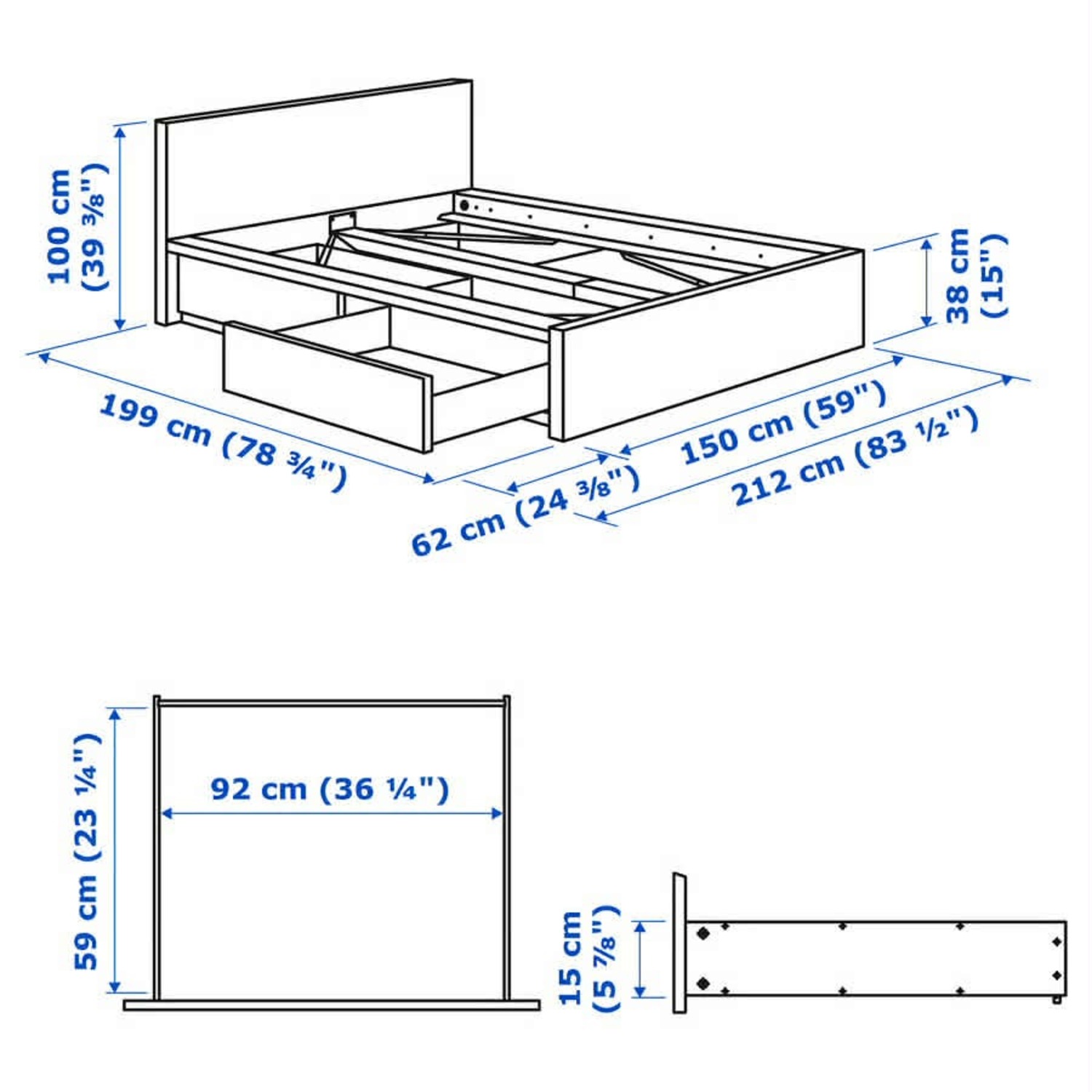 100 cm (39 ³⁄₈")

38 cm (15")

199 cm (78 ³⁄₄")

150 cm (59")

212 cm (83 ¹⁄₂")

62 cm (24 ³⁄₈")

59 cm (23 ¹⁄₄")

92 cm (36 ¹⁄₄")

15 cm (5 ⁷⁄₈")