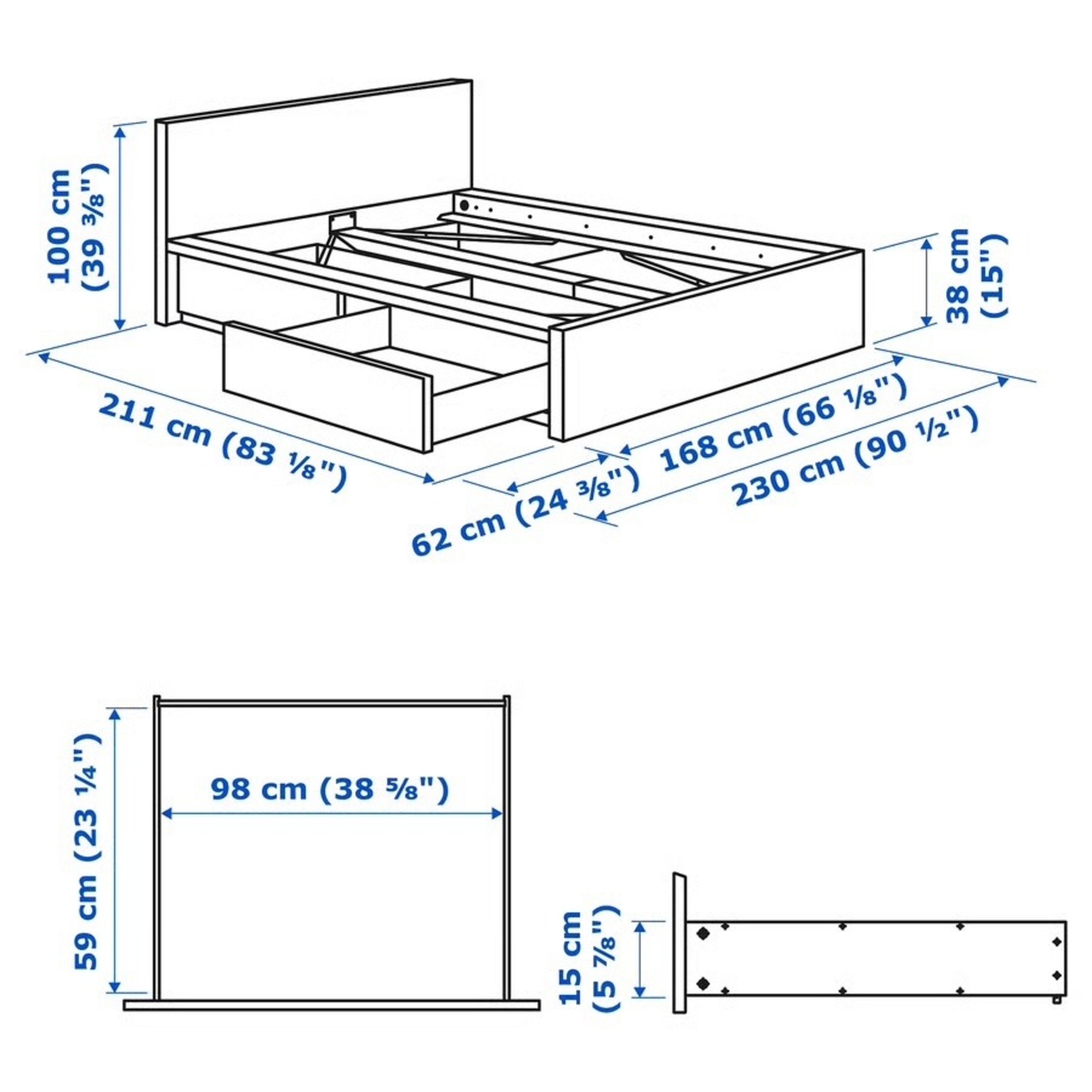 100 cm
(39 ⅜")

38 cm
(15")

211 cm (83 ⅛")

168 cm (66 ⅛")

230 cm (90 ½")

62 cm (24 ⅜")

59 cm (23 ¼")

98 cm (38 ⅝")

15 cm
(5 ⅞")