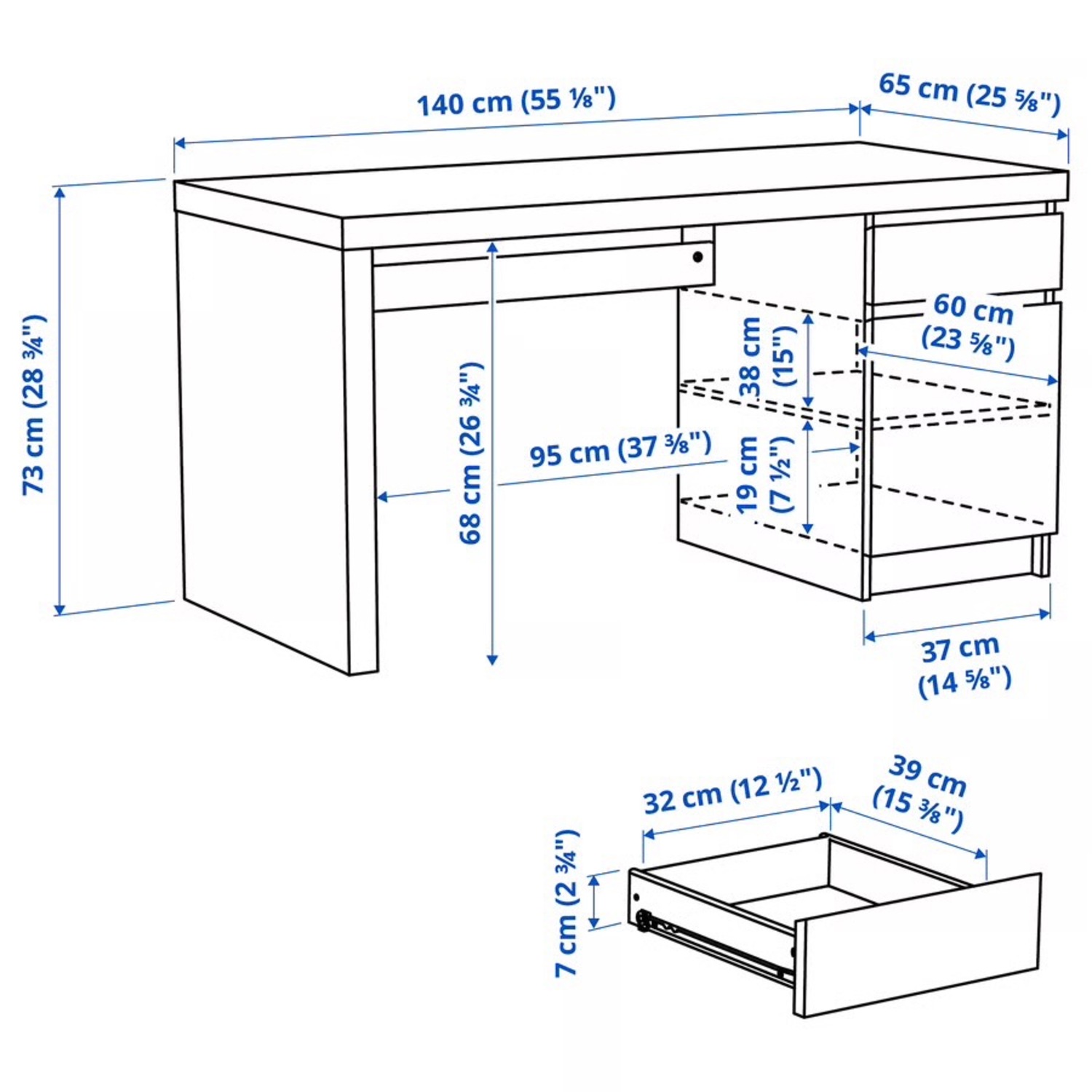 140 cm (55 ⅛")

65 cm (25 ⅝")

73 cm (28 ¾")

68 cm (26 ¾")

95 cm (37 ⅜")

38 cm (15")

19 cm (7 ½")

60 cm (23 ⅝")

37 cm (14 ⅝")

32 cm (12 ½")

39 cm (15 ⅜")

7 cm (2 ¾")