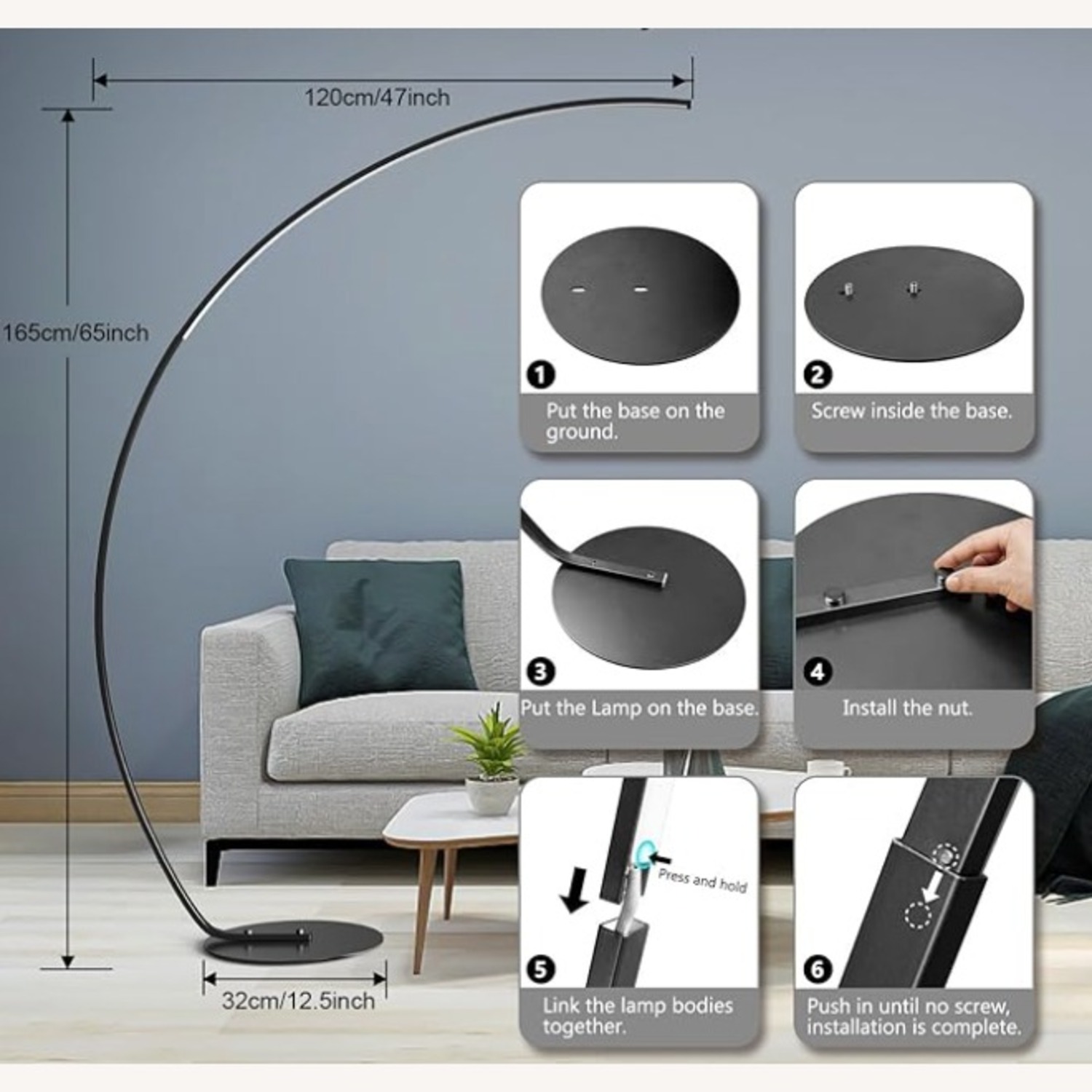 120cm/47inch

165cm/65inch

32cm/12.5inch

1
Put the base on the ground.

2
Screw inside the base.

3
Put the Lamp on the base.

4
Install the nut.

Press and hold

5
Link the lamp bodies together.

6
Push in until no screw, installation is complete.