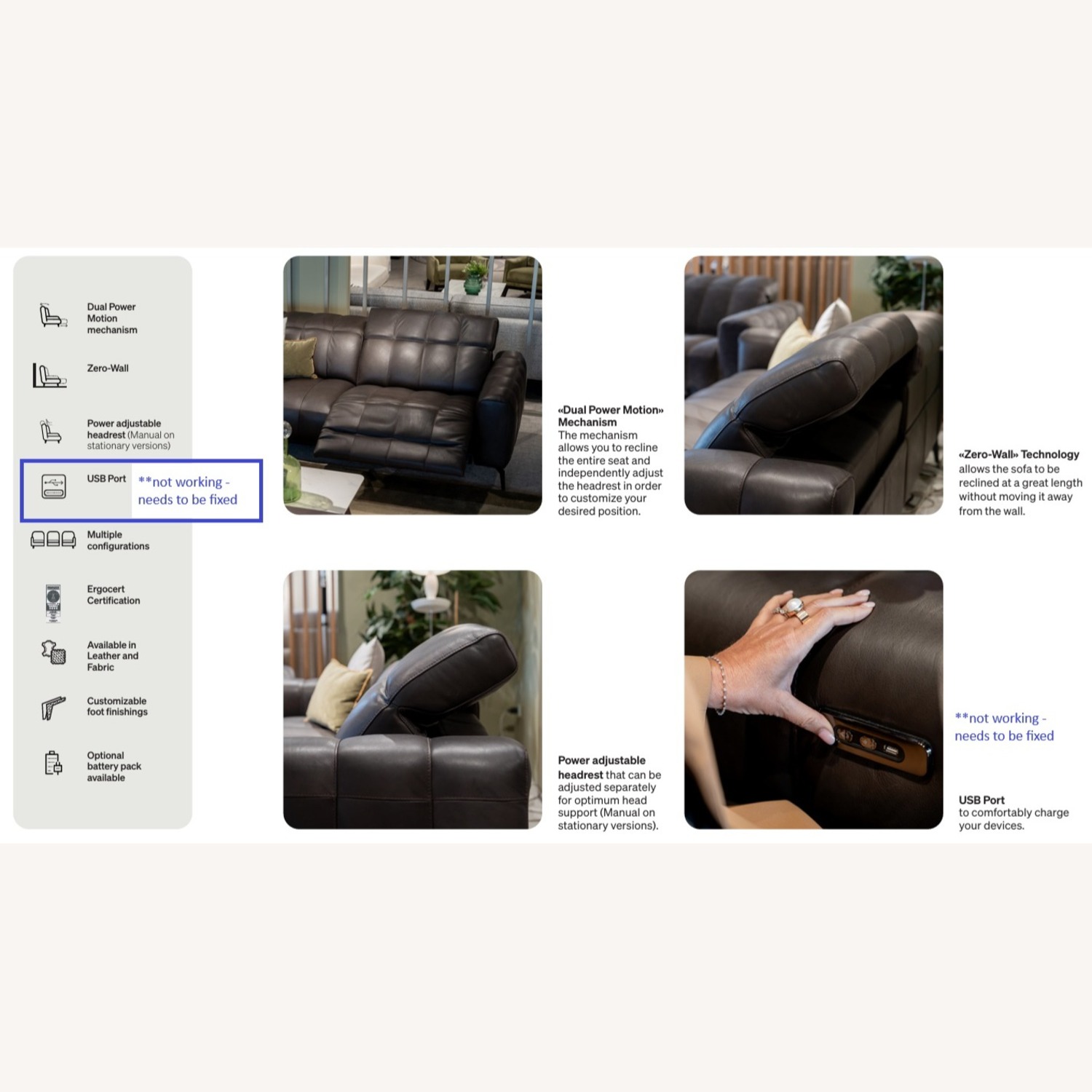 Dual Power Motion mechanism

Zero-Wall

Power adjustable headrest (Manual on stationary versions)

USB Port **not working - needs to be fixed

Multiple configurations

Ergocert Certification

Available in Leather and Fabric

Customizable foot finishings

Optional battery pack available

«Dual Power Motion» Mechanism
The mechanism allows you to recline the entire seat and independently adjust the headrest in order to customize your desired position.

«Zero-Wall» Technology allows the sofa to be reclined at a great length without moving it away from the wall.

Power adjustable headrest that can be adjusted separately for optimum head support (Manual on stationary versions).

**not working - needs to be fixed

USB Port
to comfortably charge your devices.