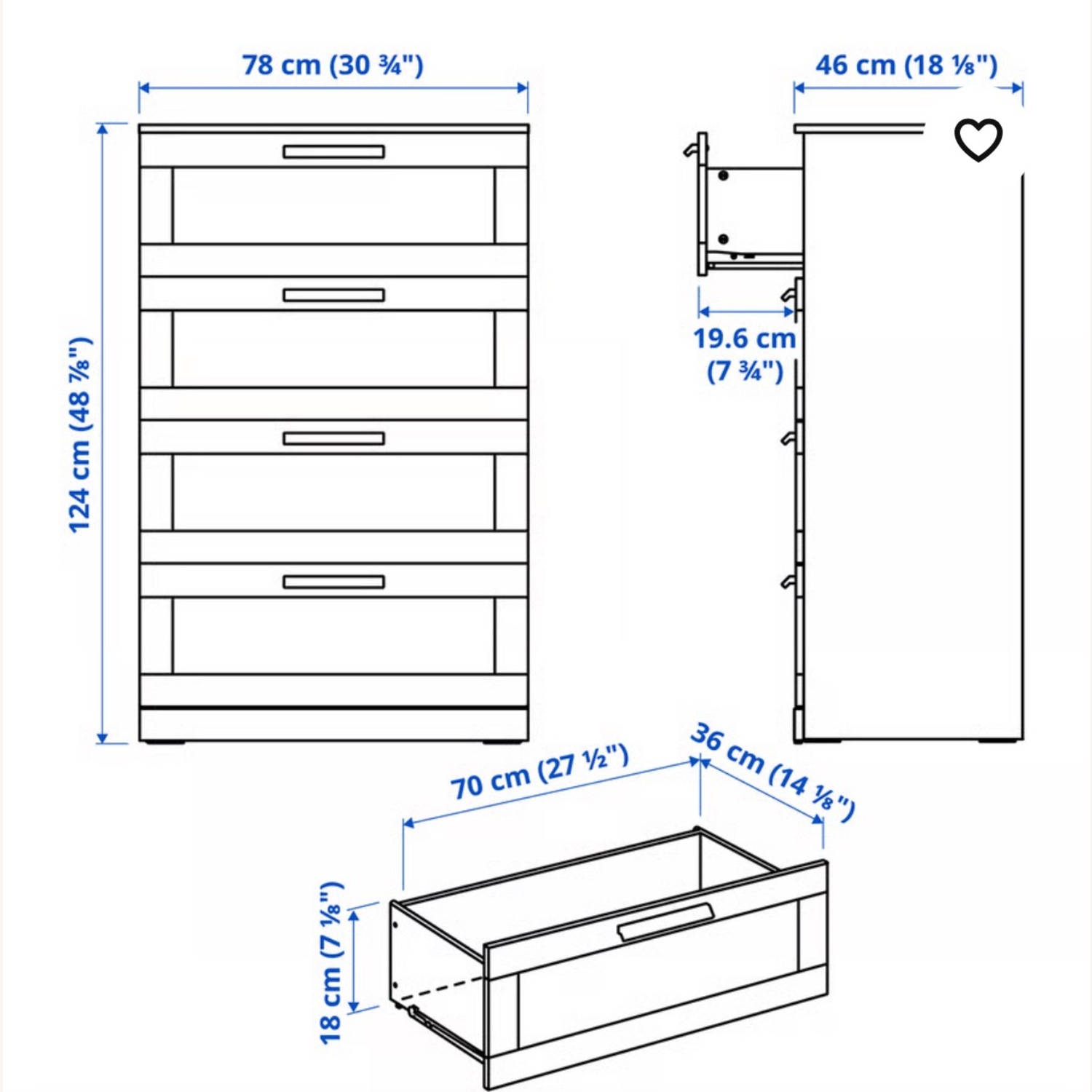 78 cm (30 ¾")

46 cm (18 ⅛")

124 cm (48 ⅞")

19.6 cm
(7 ¾")

70 cm (27 ½")

36 cm (14 ⅛")

18 cm (7 ⅛")