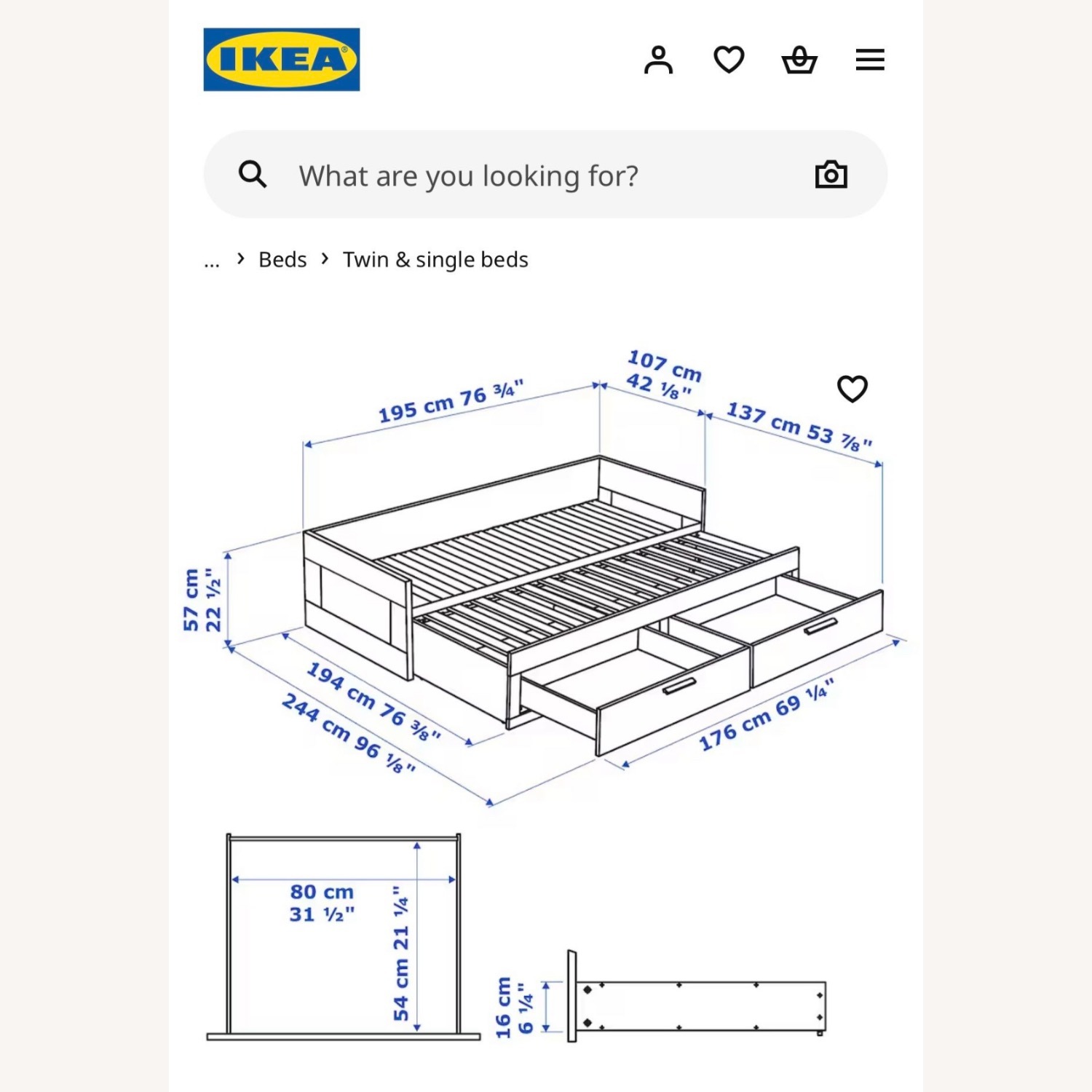 IKEA

What are you looking for?

... › Beds › Twin & single beds

195 cm 76 ¾"
107 cm 42 ⅛"
137 cm 53 ⅞"
57 cm 22 ½"
194 cm 76 ⅜"
244 cm 96 ⅛"
176 cm 69 ¼"

80 cm 31 ½"
54 cm 21 ¼"
16 cm 6 ¼"