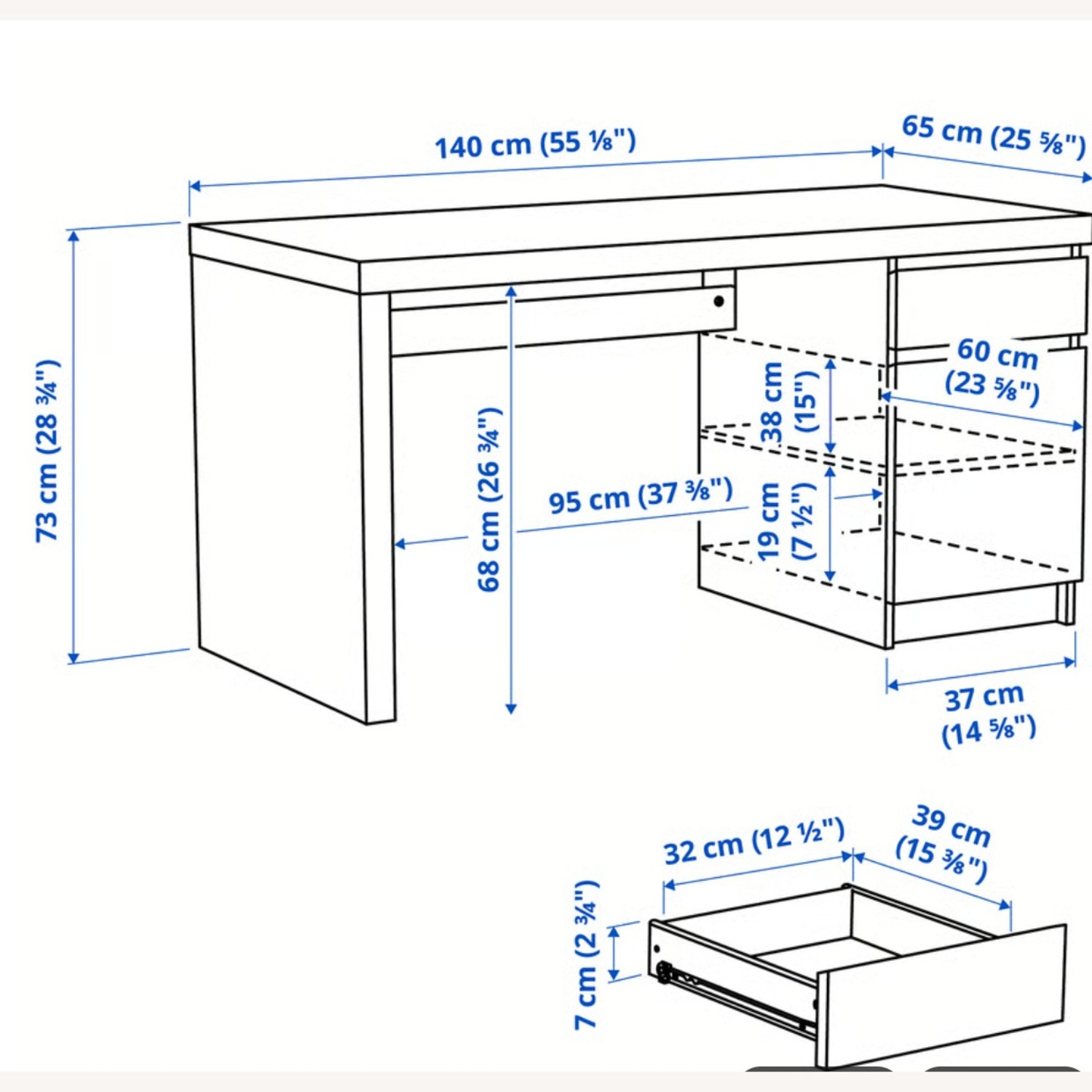 140 cm (55 ⅛")
65 cm (25 ⅝")
73 cm (28 ¾")
68 cm (26 ¾")
95 cm (37 ⅜")
38 cm (15")
19 cm (7 ½")
60 cm (23 ⅝")
37 cm (14 ⅝")
32 cm (12 ½")
39 cm (15 ⅜")
7 cm (2 ¾")