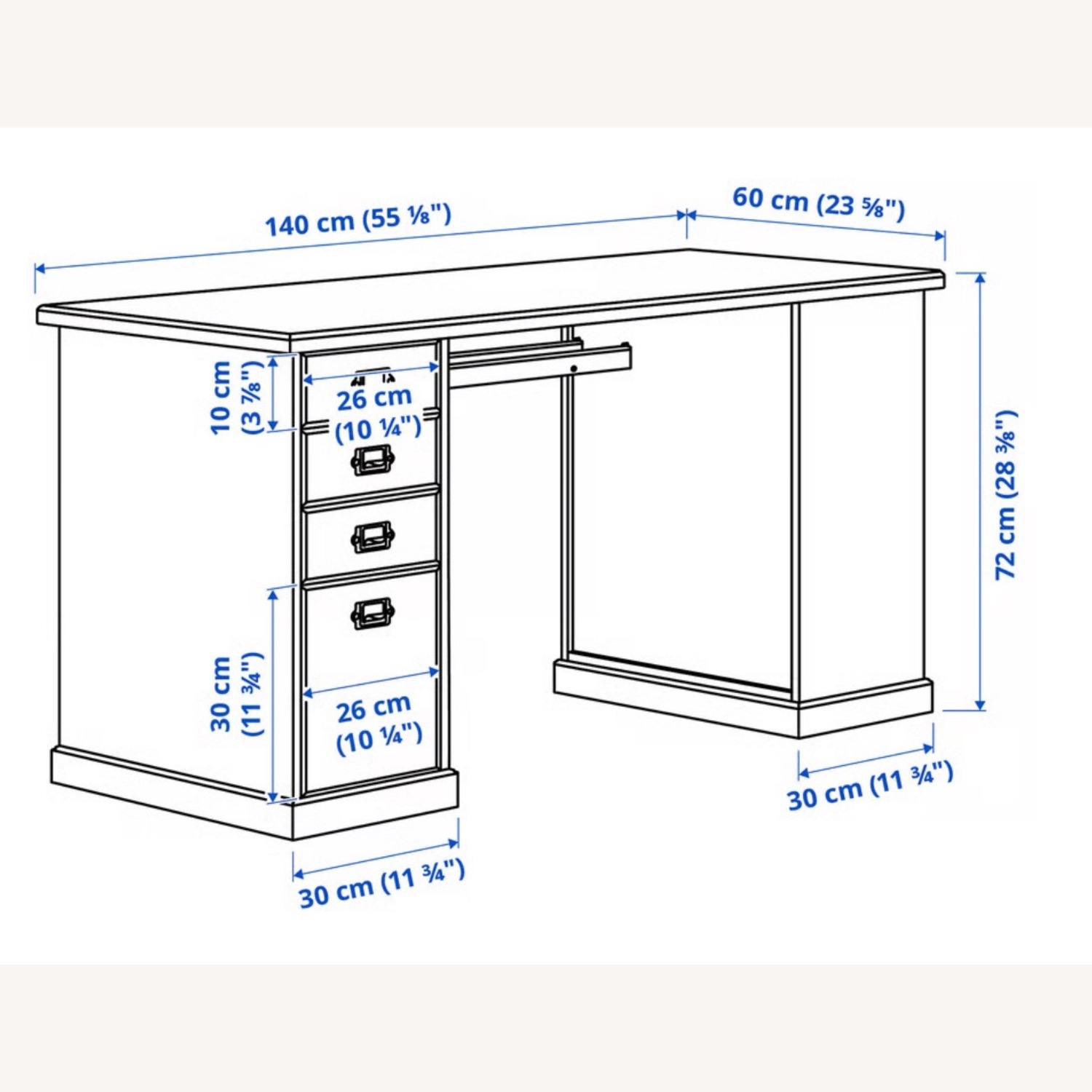 140 cm (55 ⅛")

60 cm (23 ⅝")

10 cm (3 ⅞")

26 cm (10 ¼")

72 cm (28 ⅜")

30 cm (11 ¾")

26 cm (10 ¼")

30 cm (11 ¾")

30 cm (11 ¾")