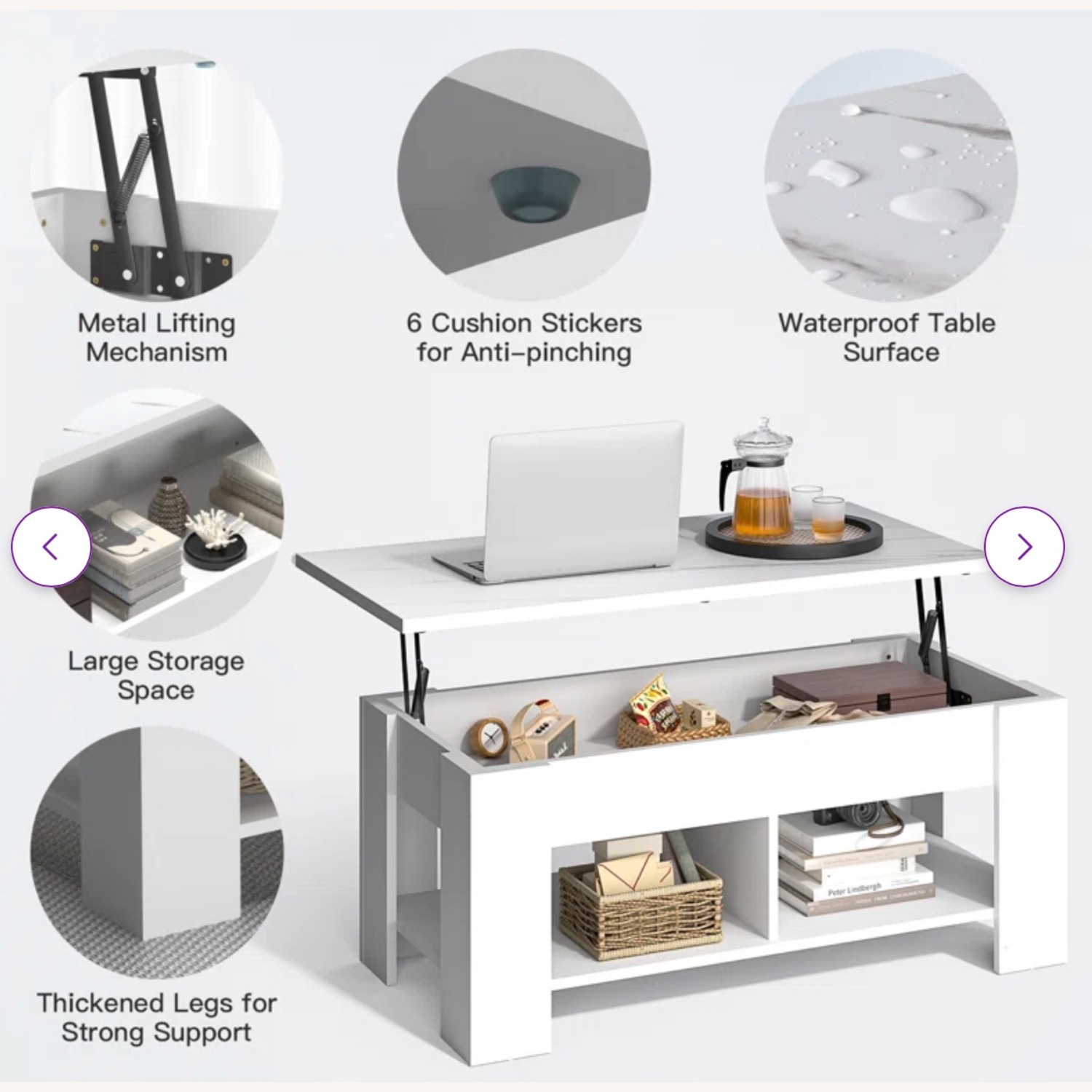 Metal Lifting Mechanism

6 Cushion Stickers for Anti-pinching

Waterproof Table Surface

Large Storage Space

Thickened Legs for Strong Support

Peter Lindbergh