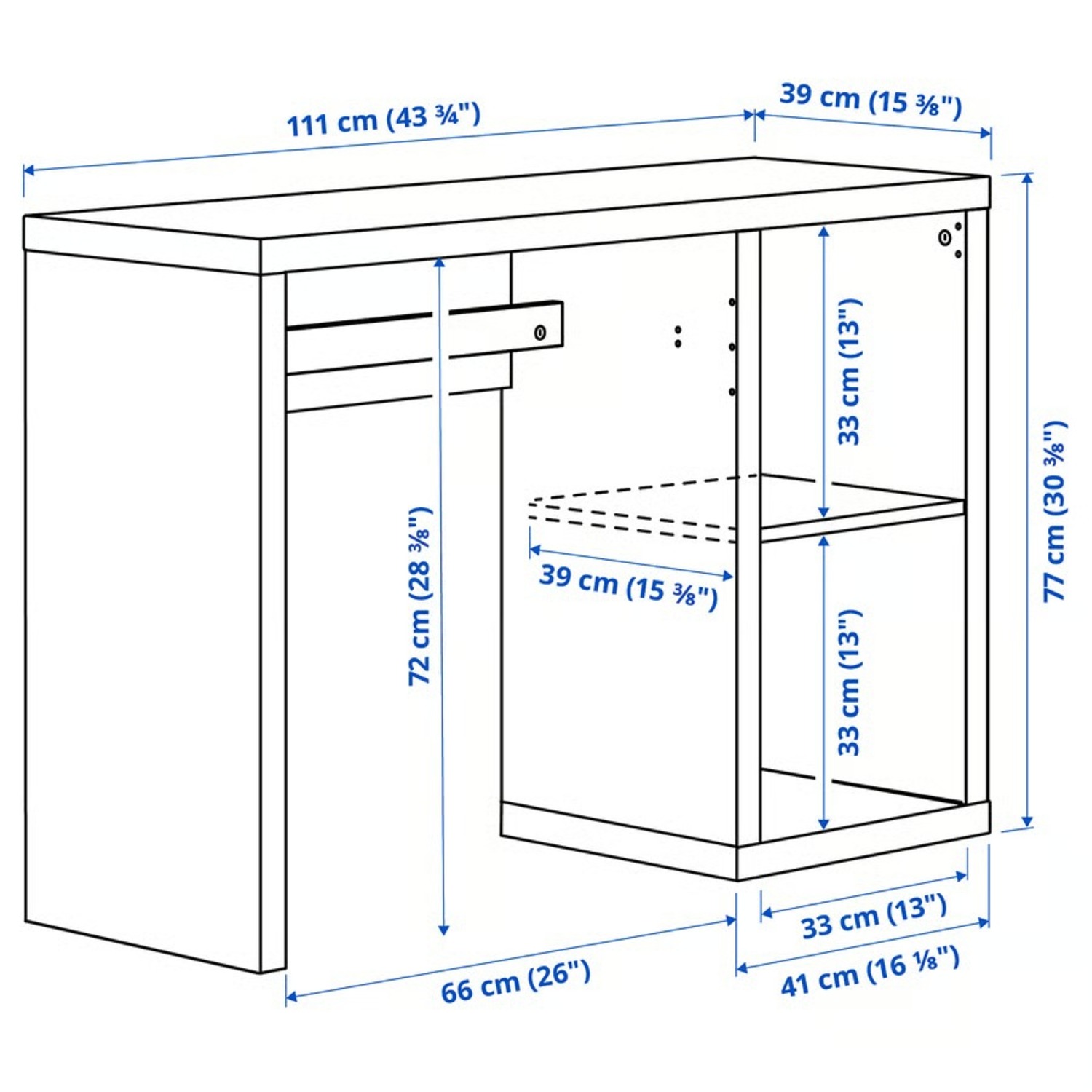 111 cm (43 ¾")
39 cm (15 ⅜")
33 cm (13")
77 cm (30 ⅜")
72 cm (28 ⅜")
39 cm (15 ⅜")
33 cm (13")
33 cm (13")
66 cm (26")
41 cm (16 ⅛")