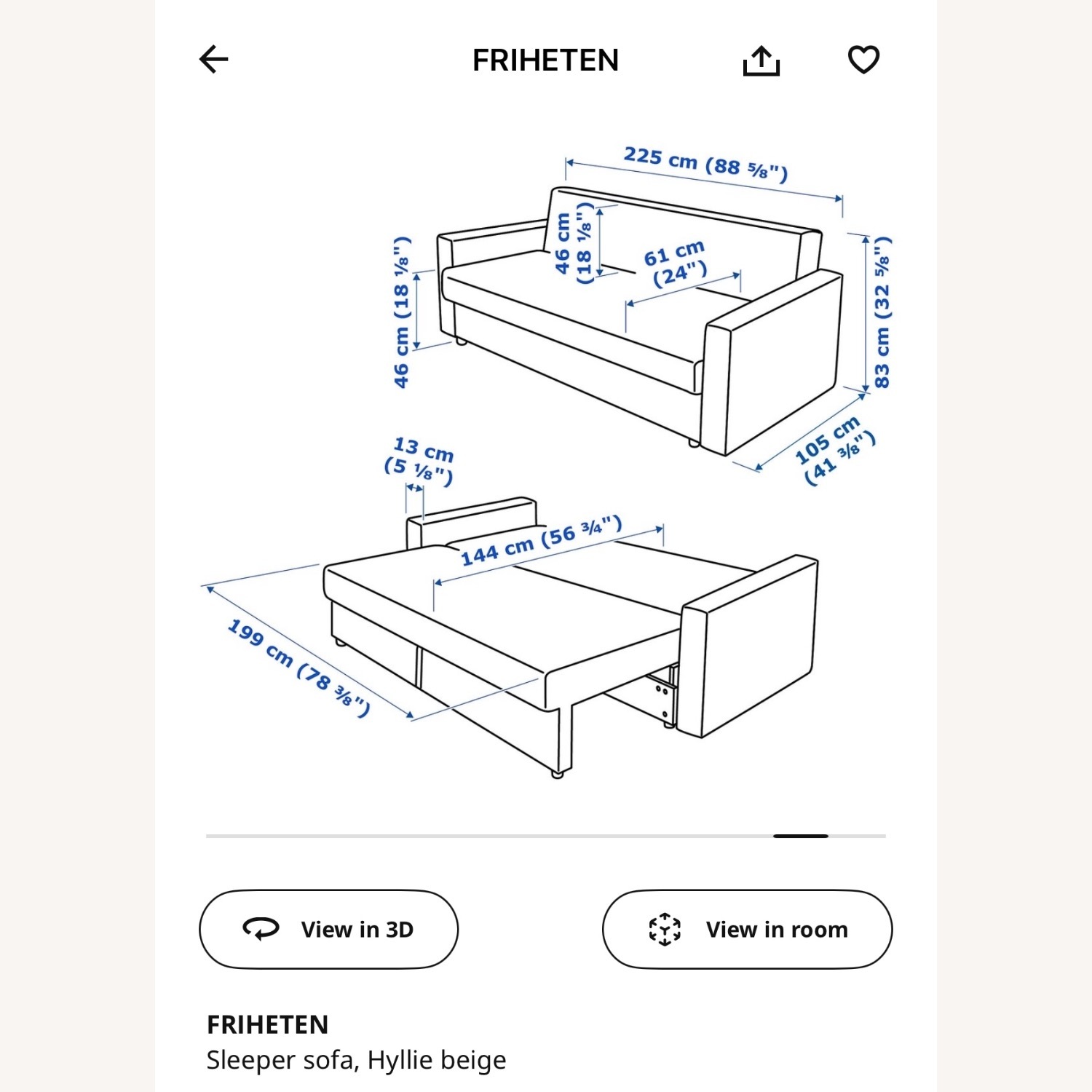 FRIHETEN

225 cm (88 ⅝")
46 cm (18 ⅛")
61 cm (24")
46 cm (18 ⅛")
83 cm (32 ⅝")
105 cm (41 ⅜")
13 cm (5 ⅛")
144 cm (56 ¾")
199 cm (78 ⅜")

View in 3D
View in room

FRIHETEN
Sleeper sofa, Hyllie beige