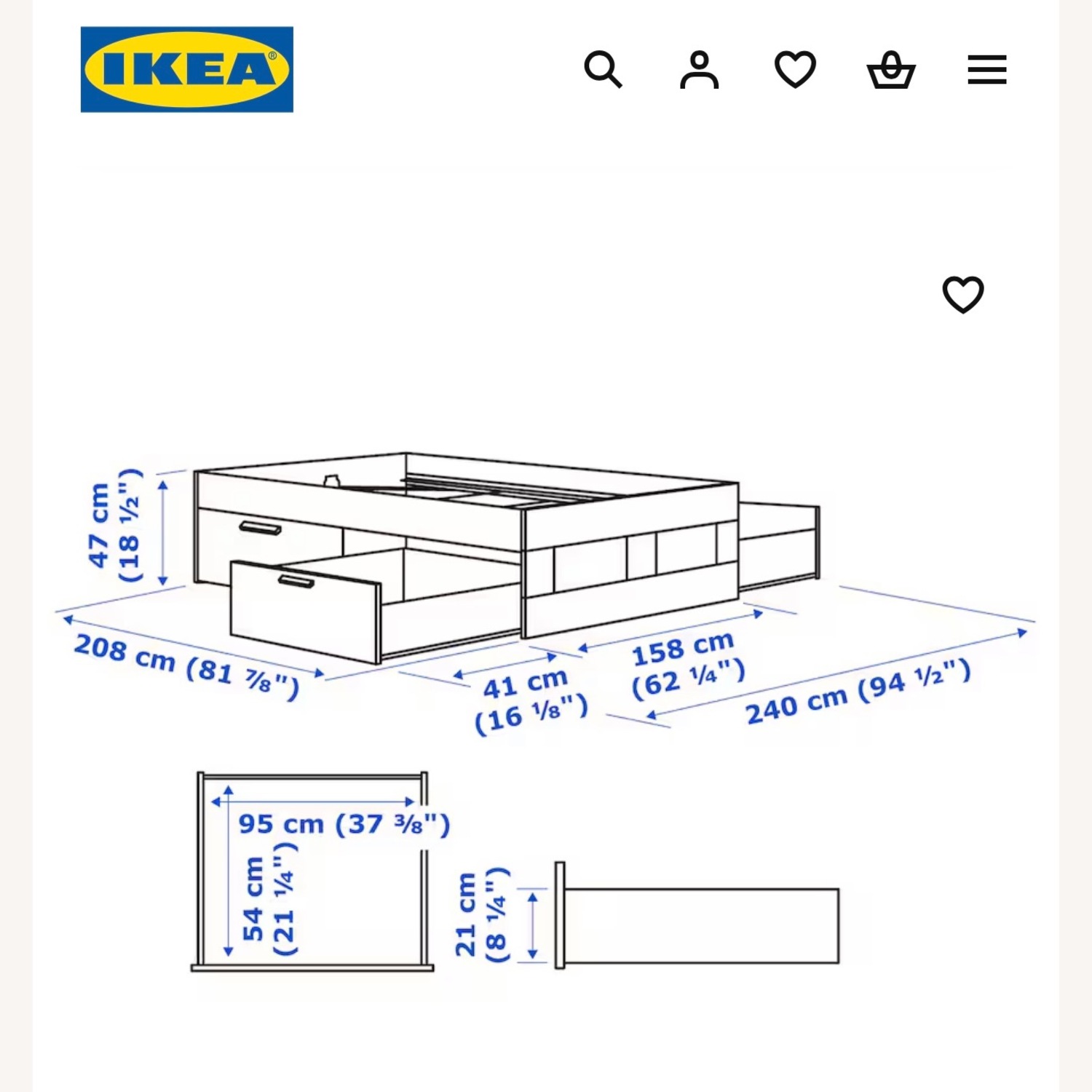 IKEA®

47 cm (18 ½")

208 cm (81 ⅞")

41 cm (16 ⅛")

158 cm (62 ¼")

240 cm (94 ½")

95 cm (37 ⅜")

54 cm (21 ¼")

21 cm (8 ¼")