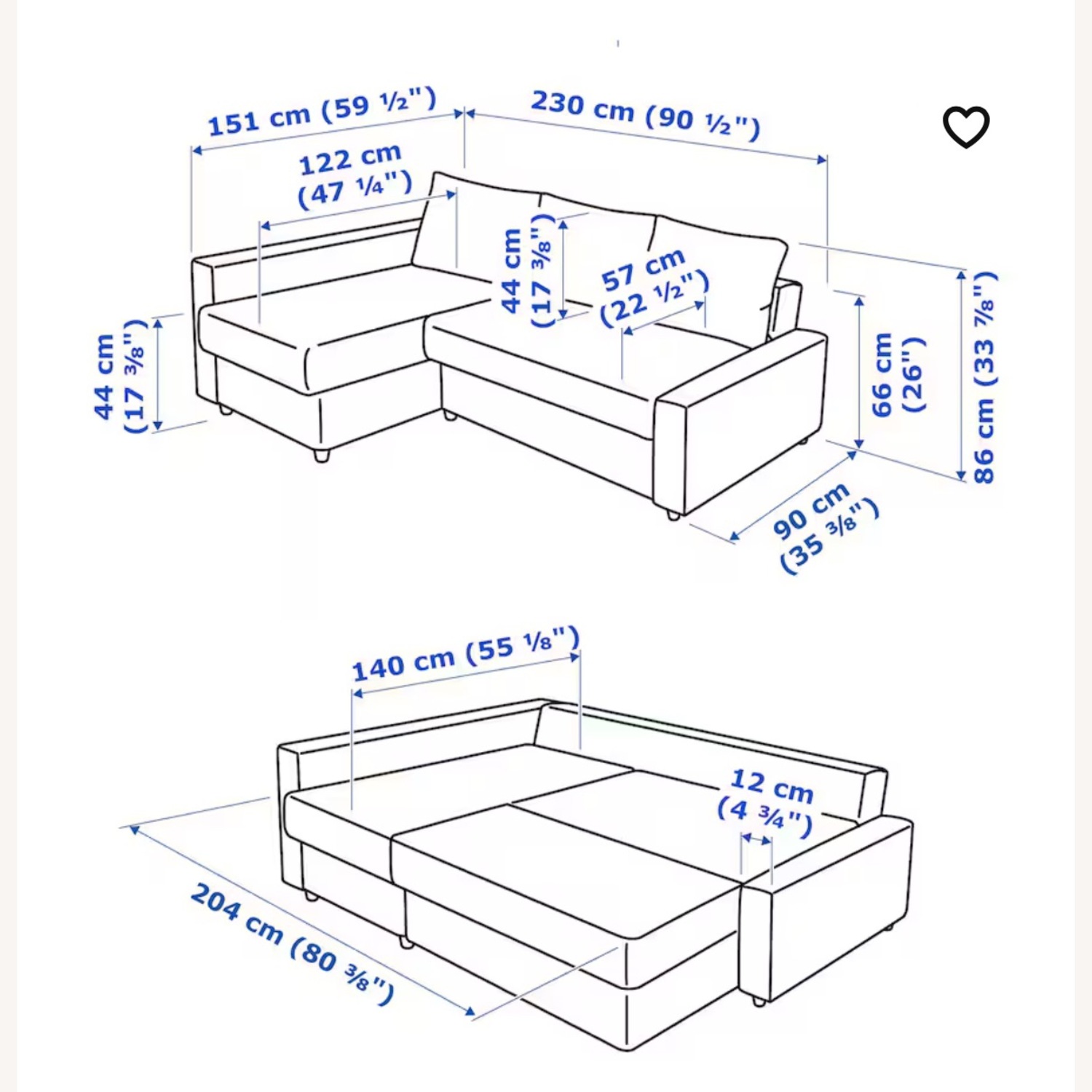 151 cm (59 ½")

230 cm (90 ½")

122 cm (47 ¼")

44 cm (17 ⅜")

57 cm (22 ½")

44 cm (17 ⅜")

66 cm (26")

86 cm (33 ⅞")

90 cm (35 ⅜")

140 cm (55 ⅛")

12 cm (4 ¾")

204 cm (80 ⅜")