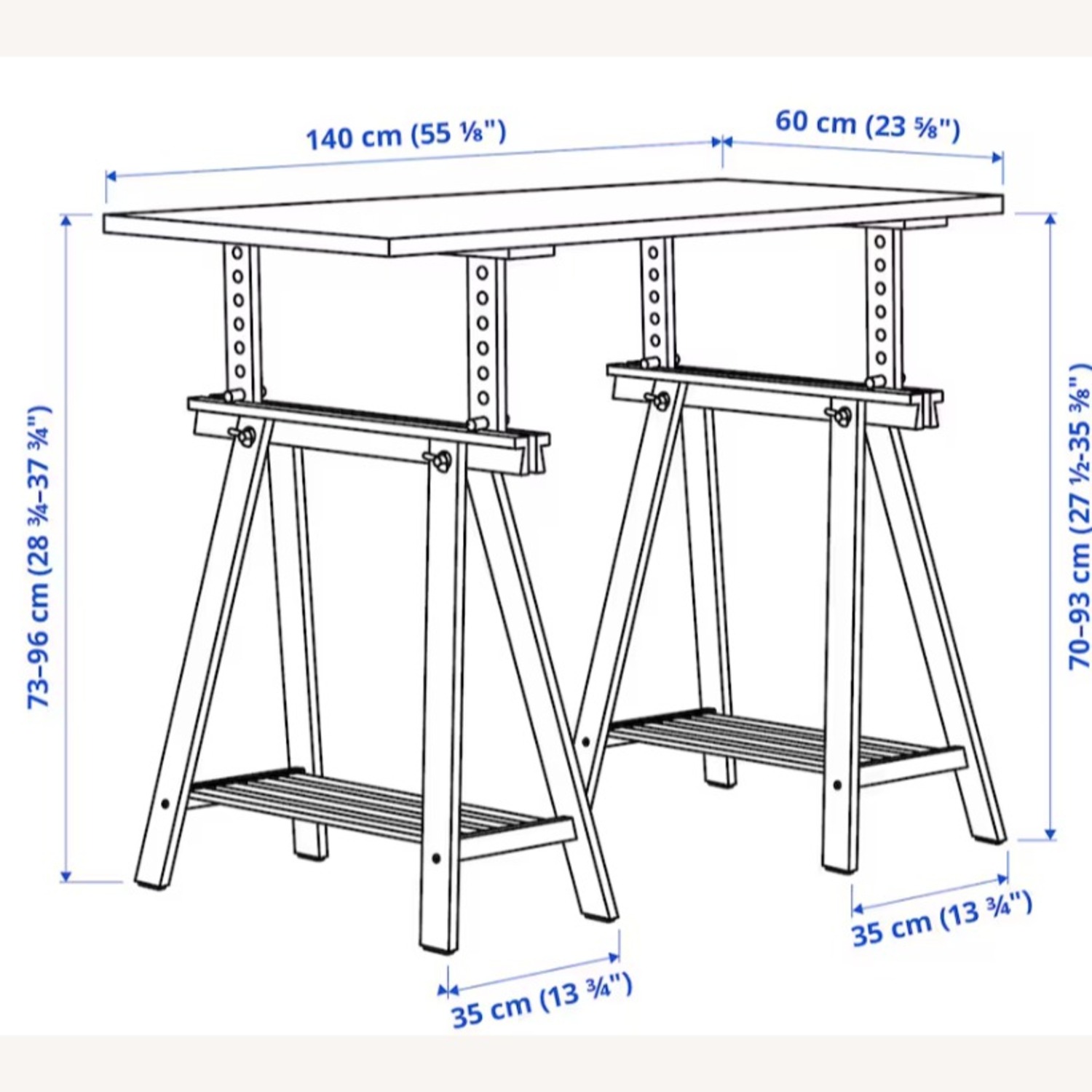 140 cm (55 ⅛")

60 cm (23 ⅝")

73–96 cm (28 ¾–37 ¾")

70–93 cm (27 ½-35 ⅜")

35 cm (13 ¾")

35 cm (13 ¾")