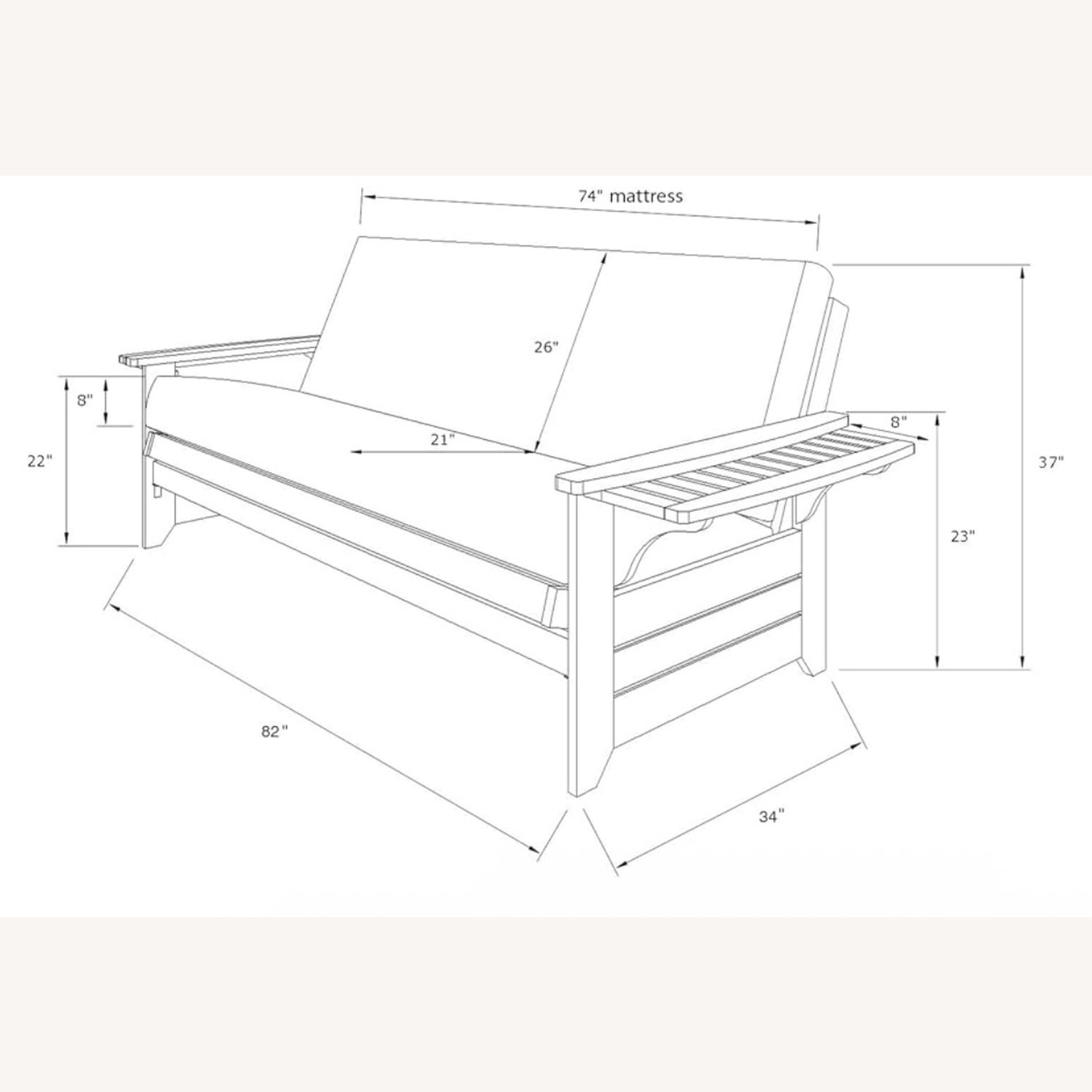 74" mattress

26"

8"

22"

21"

8"

37"

23"

82"

34"