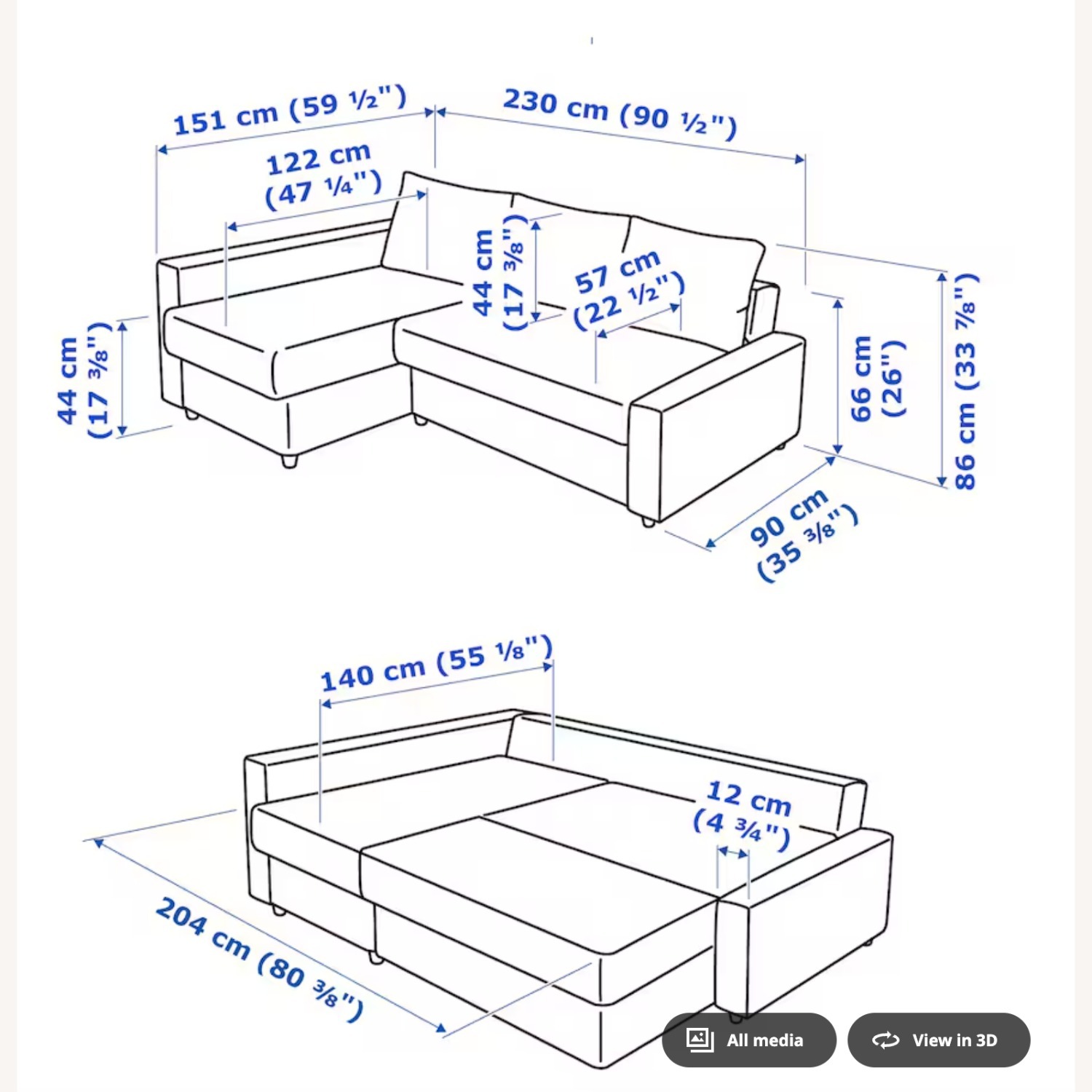 151 cm (59 ½")
230 cm (90 ½")
122 cm (47 ¼")
44 cm (17 ⅜")
57 cm (22 ½")
44 cm (17 ⅜")
66 cm (26")
86 cm (33 ⅞")
90 cm (35 ⅜")

140 cm (55 ⅛")
12 cm (4 ¾")
204 cm (80 ⅜")

All media
View in 3D