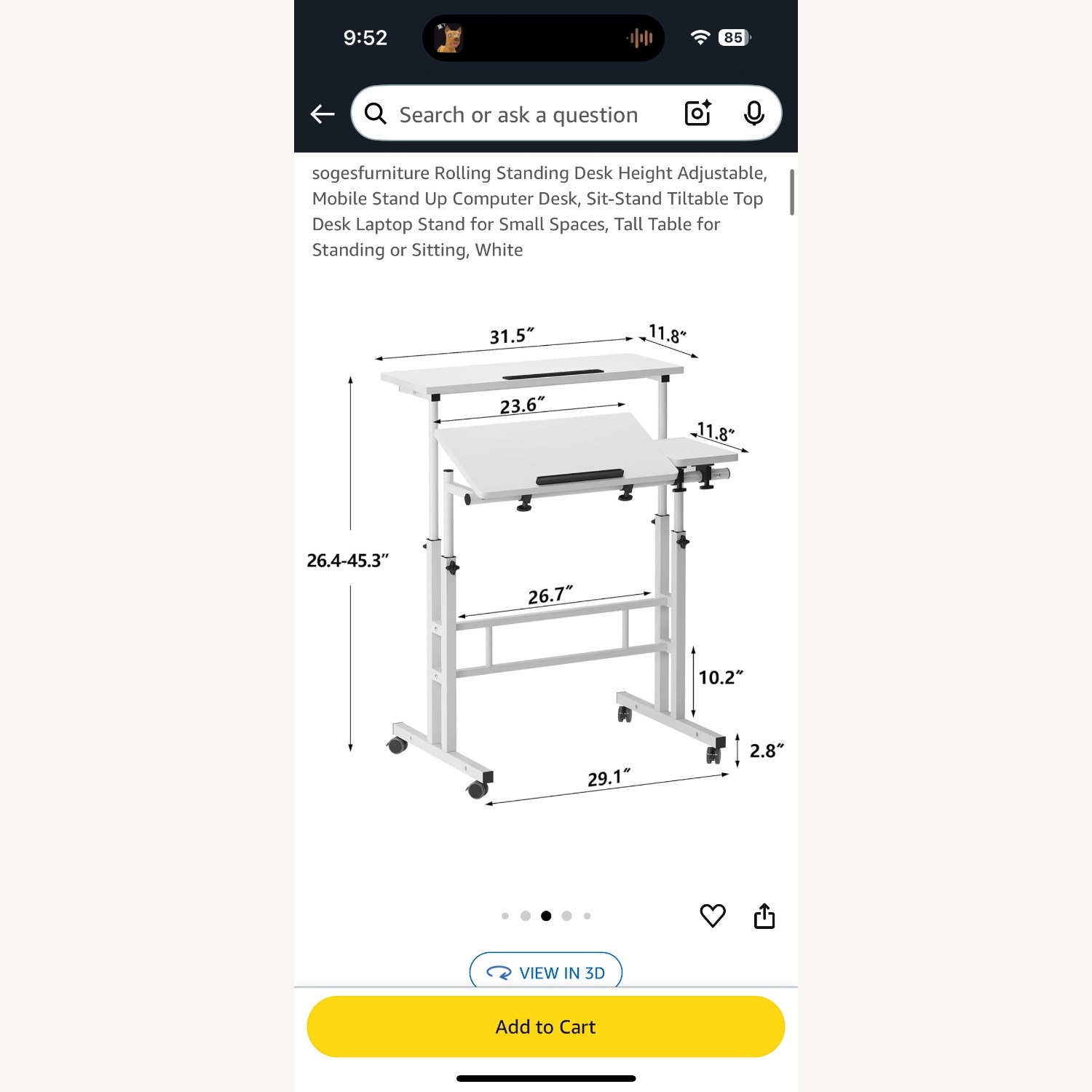 9:52

85

Search or ask a question

sogesfurniture Rolling Standing Desk Height Adjustable, Mobile Stand Up Computer Desk, Sit-Stand Tiltable Top Desk Laptop Stand for Small Spaces, Tall Table for Standing or Sitting, White

31.5″

11.8″

23.6″

11.8″

26.4-45.3″

26.7″

10.2″

2.8″

29.1″

VIEW IN 3D

Add to Cart