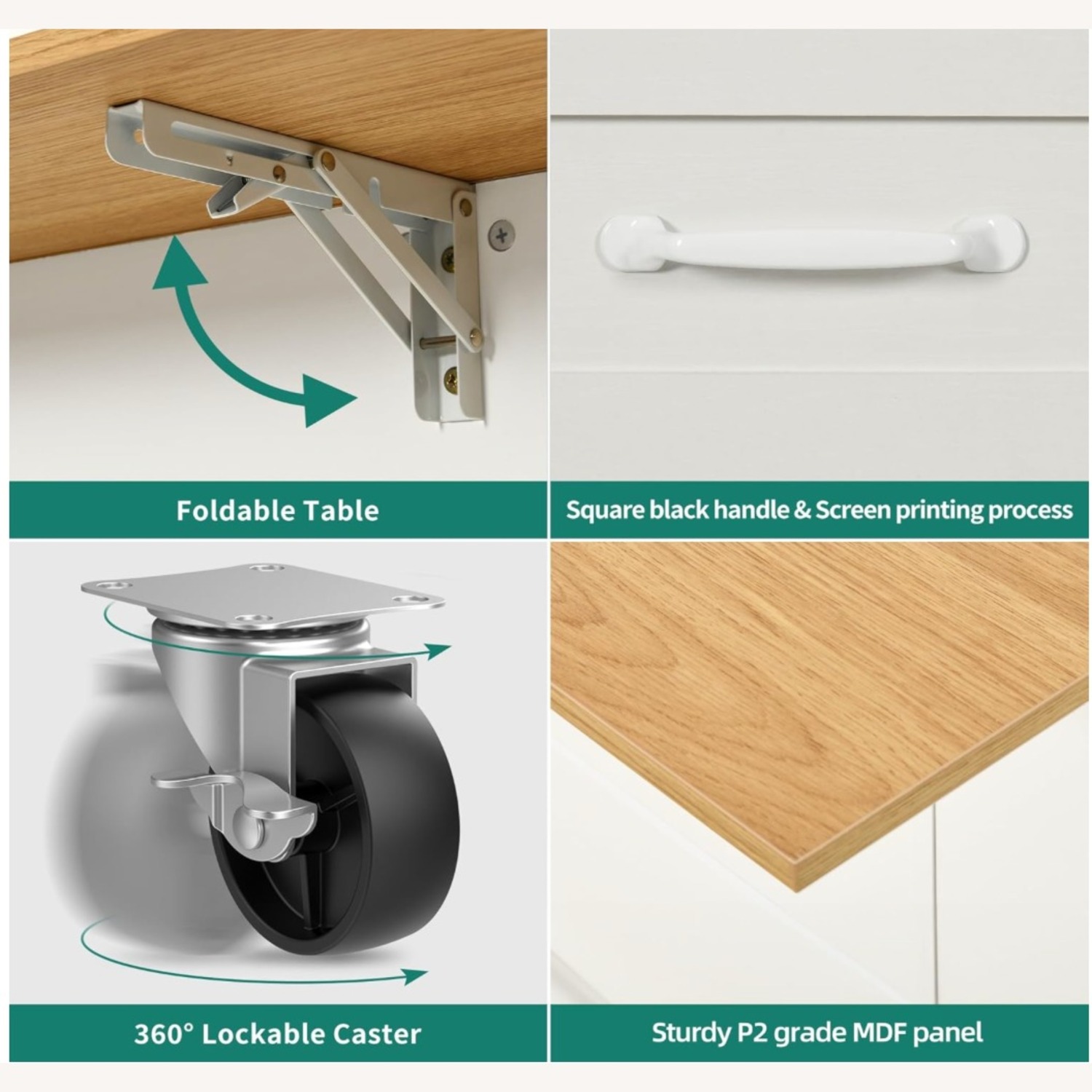 Foldable Table

Square black handle & Screen printing process

360° Lockable Caster

Sturdy P2 grade MDF panel