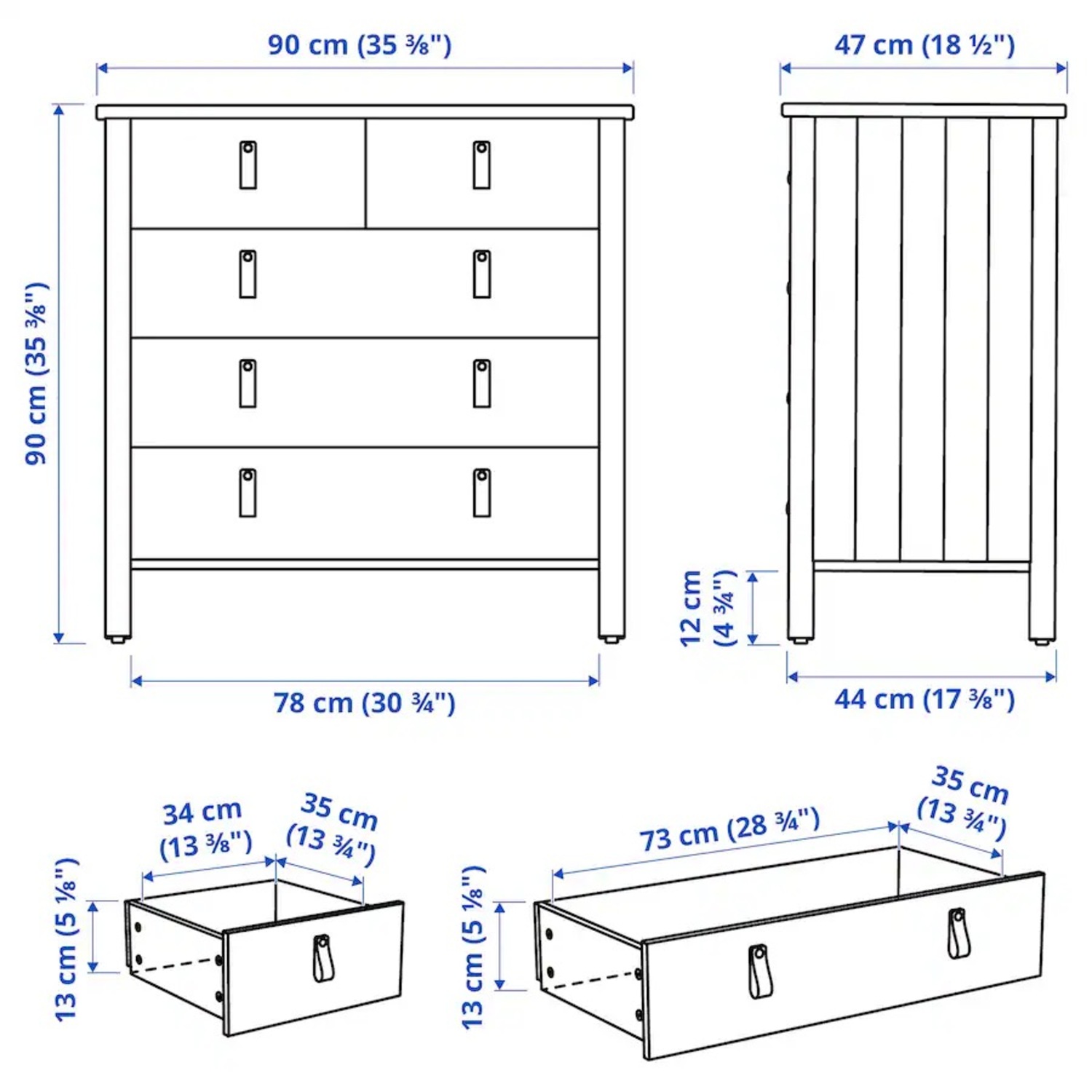 90 cm (35 ⅜")

47 cm (18 ½")

90 cm (35 ⅜")

12 cm (4 ¾")

78 cm (30 ¾")

44 cm (17 ⅜")

34 cm (13 ⅜")

35 cm (13 ¾")

13 cm (5 ⅛")

73 cm (28 ¾")

35 cm (13 ¾")

13 cm (5 ⅛")