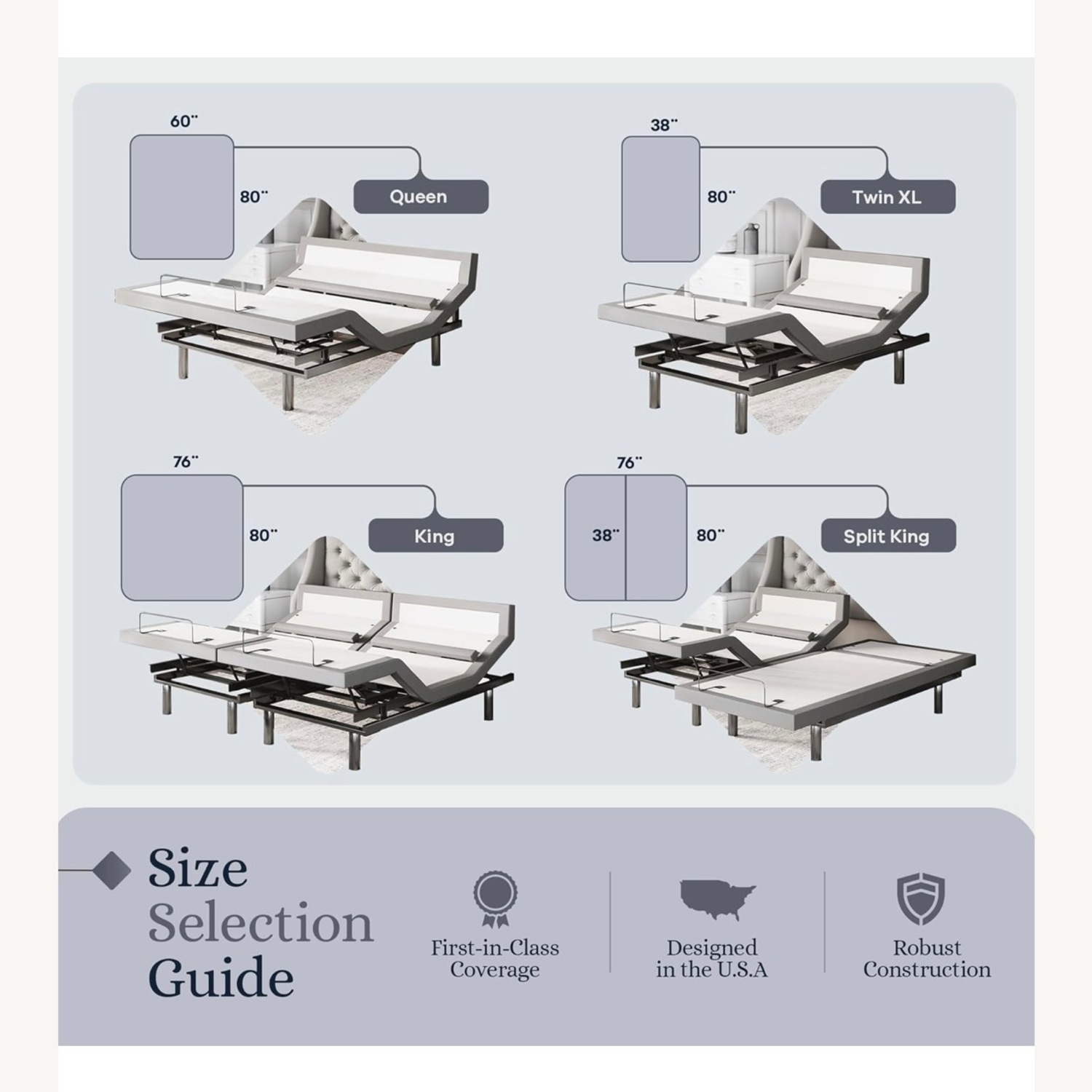 60"

80"

Queen

38"

80"

Twin XL

76"

80"

King

76"

38"

80"

Split King

Size Selection Guide

First-in-Class Coverage

Designed in the U.S.A

Robust Construction