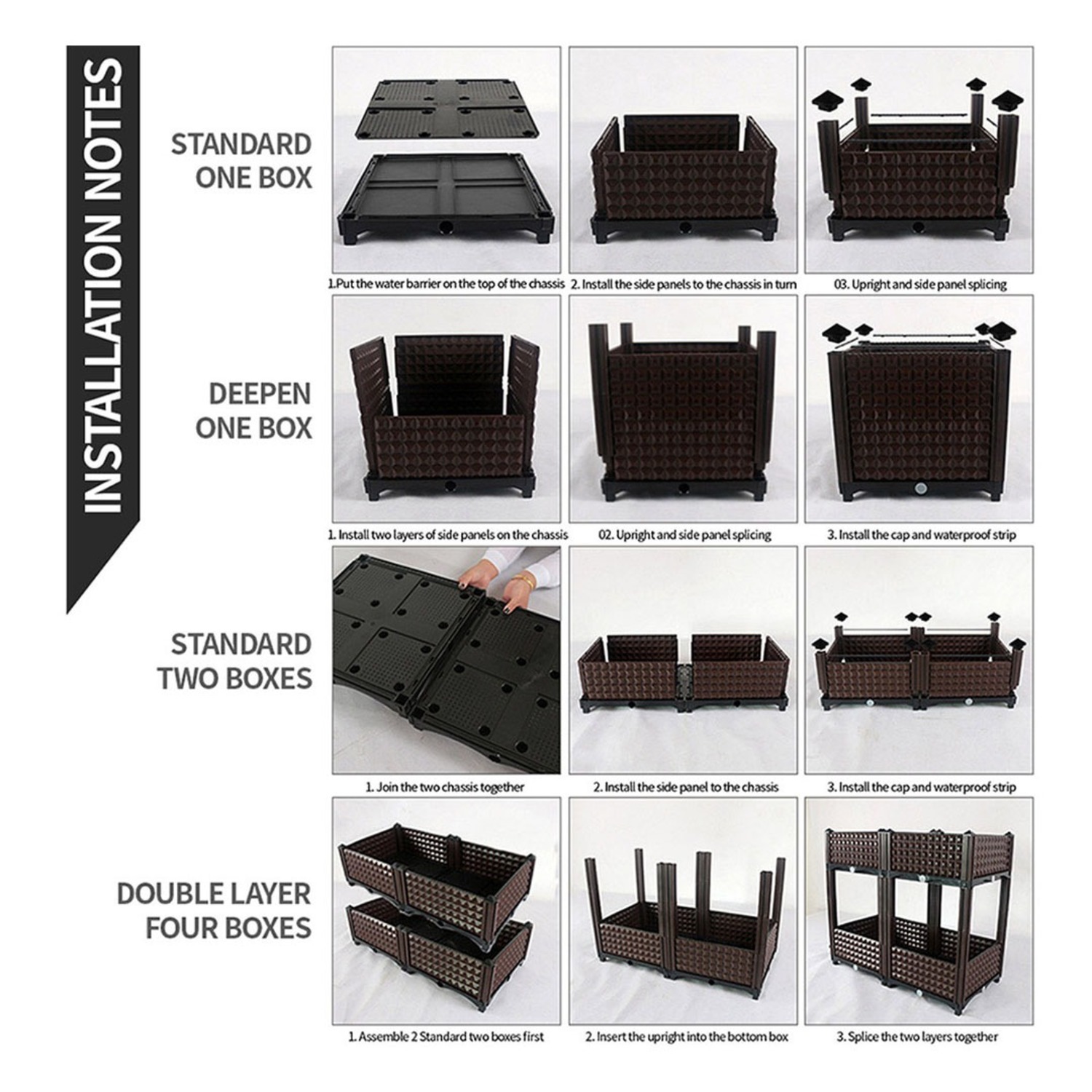 INSTALLATION NOTES

STANDARD ONE BOX

1.Put the water barrier on the top of the chassis

2. Install the side panels to the chassis in turn

03. Upright and side panel splicing

DEEPEN ONE BOX

1. Install two layers of side panels on the chassis

02. Upright and side panel splicing

3. Install the cap and waterproof strip

STANDARD TWO BOXES

1. Join the two chassis together

2. Install the side panel to the chassis

3. Install the cap and waterproof strip

DOUBLE LAYER FOUR BOXES

1. Assemble 2 Standard two boxes first

2. Insert the upright into the bottom box

3. Splice the two layers together