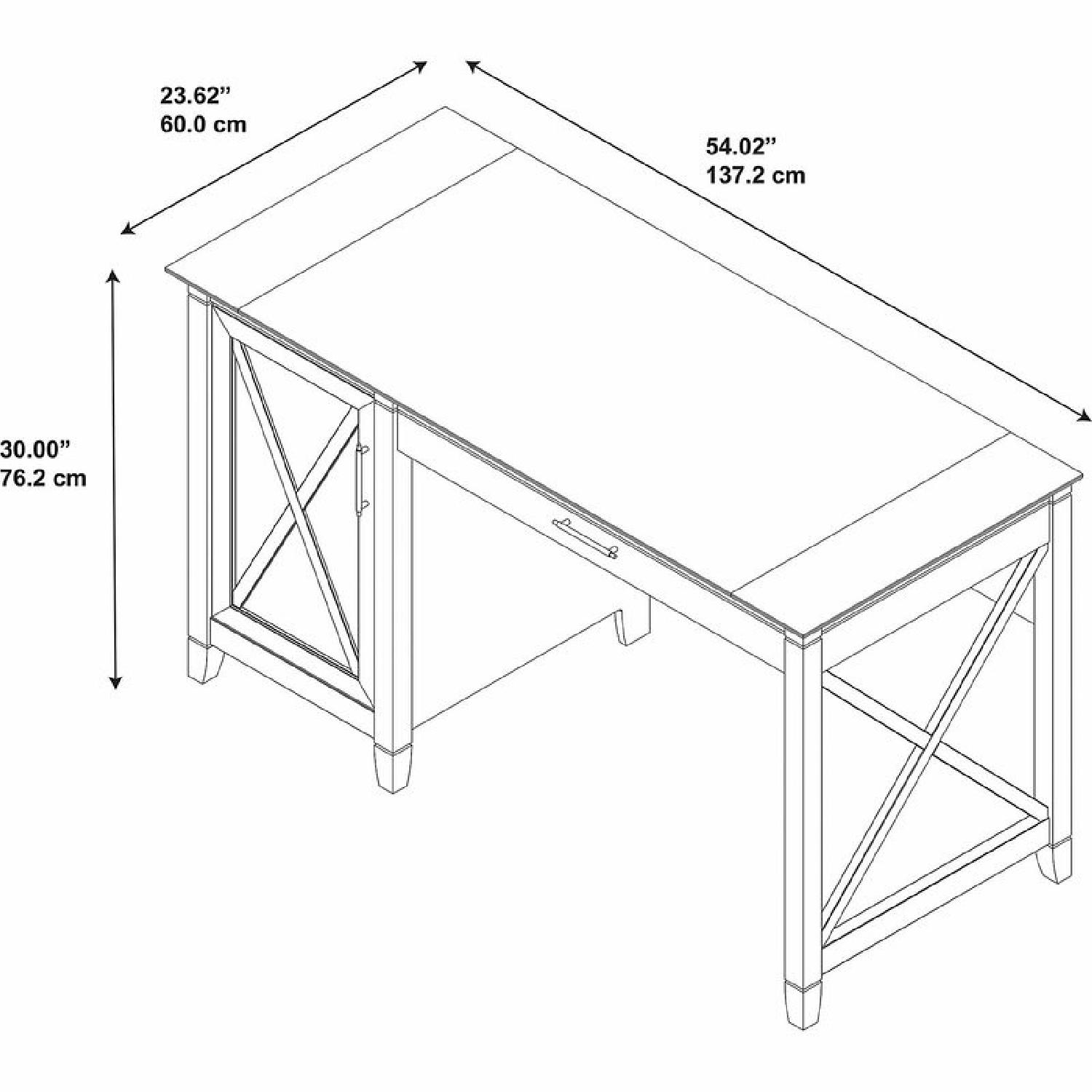 23.62”
60.0 cm

54.02”
137.2 cm

30.00”
76.2 cm