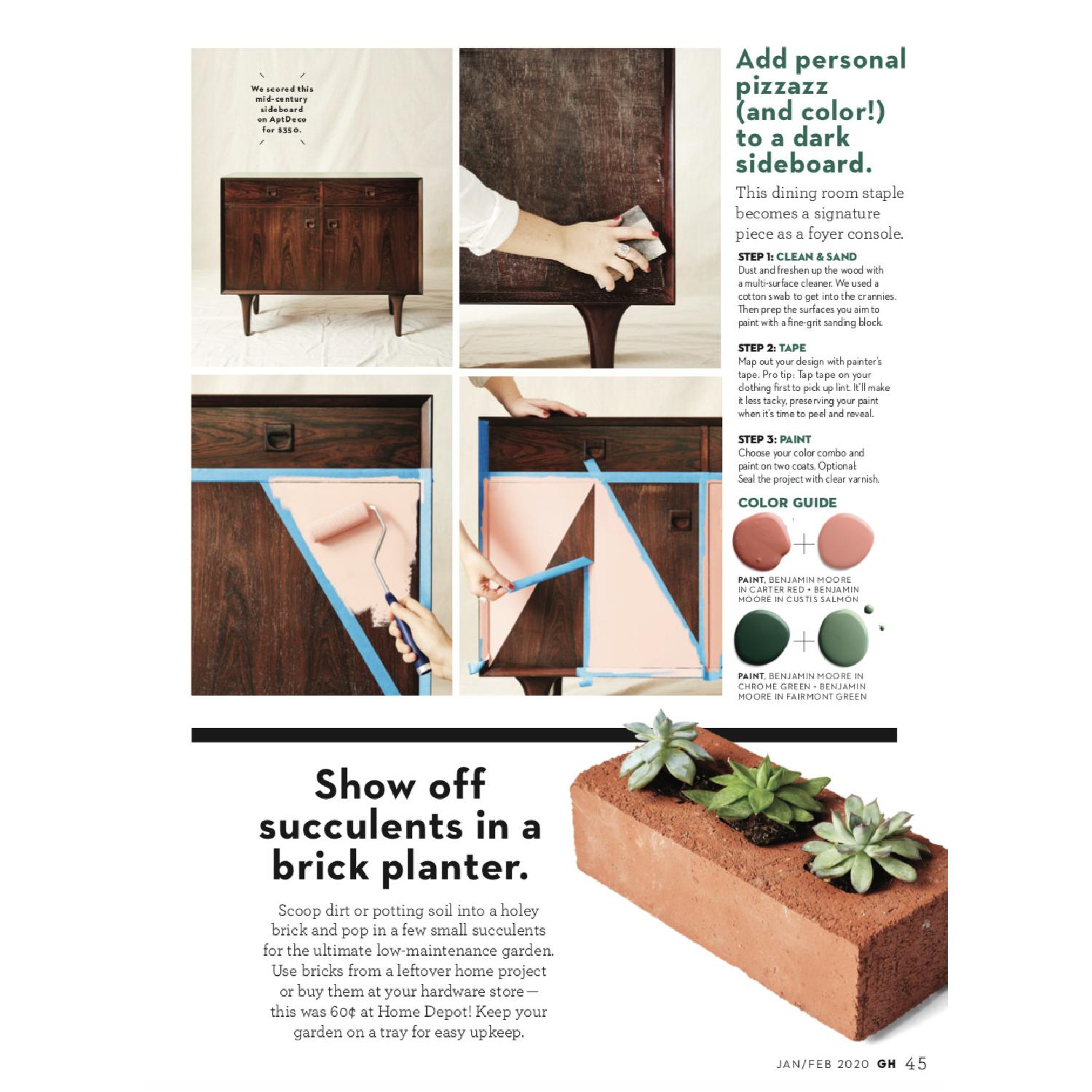 We scored this mid-century sideboard on AptDeco for $356.

Add personal pizzazz (and color!) to a dark sideboard.

This dining room staple becomes a signature piece as a foyer console.

STEP 1: CLEAN & SAND
Dust and freshen up the wood with a multi-surface cleaner. We used a cotton swab to get into the crannies. Then prep the surfaces you aim to paint with a fine-grit sanding block.

STEP 2: TAPE
Map out your design with painter's tape. Pro tip: Tap tape on your clothing first to pick up lint. It'll make it less tacky, preserving your paint when it's time to peel and reveal.

STEP 3: PAINT
Choose your color combo and paint on two coats. Optional: Seal the project with clear varnish.

COLOR GUIDE

PAINT, BENJAMIN MOORE IN CARTER RED + BENJAMIN MOORE IN CUSTIS SALMON

PAINT, BENJAMIN MOORE IN CHROME GREEN + BENJAMIN MOORE IN FAIRMONT GREEN

Show off succulents in a brick planter.

Scoop dirt or potting soil into a holey brick and pop in a few small succulents for the ultimate low-maintenance garden. Use bricks from a leftover home project or buy them at your hardware store— this was 60¢ at Home Depot! Keep your garden on a tray for easy upkeep.

JAN/FEB 2020 GH 45