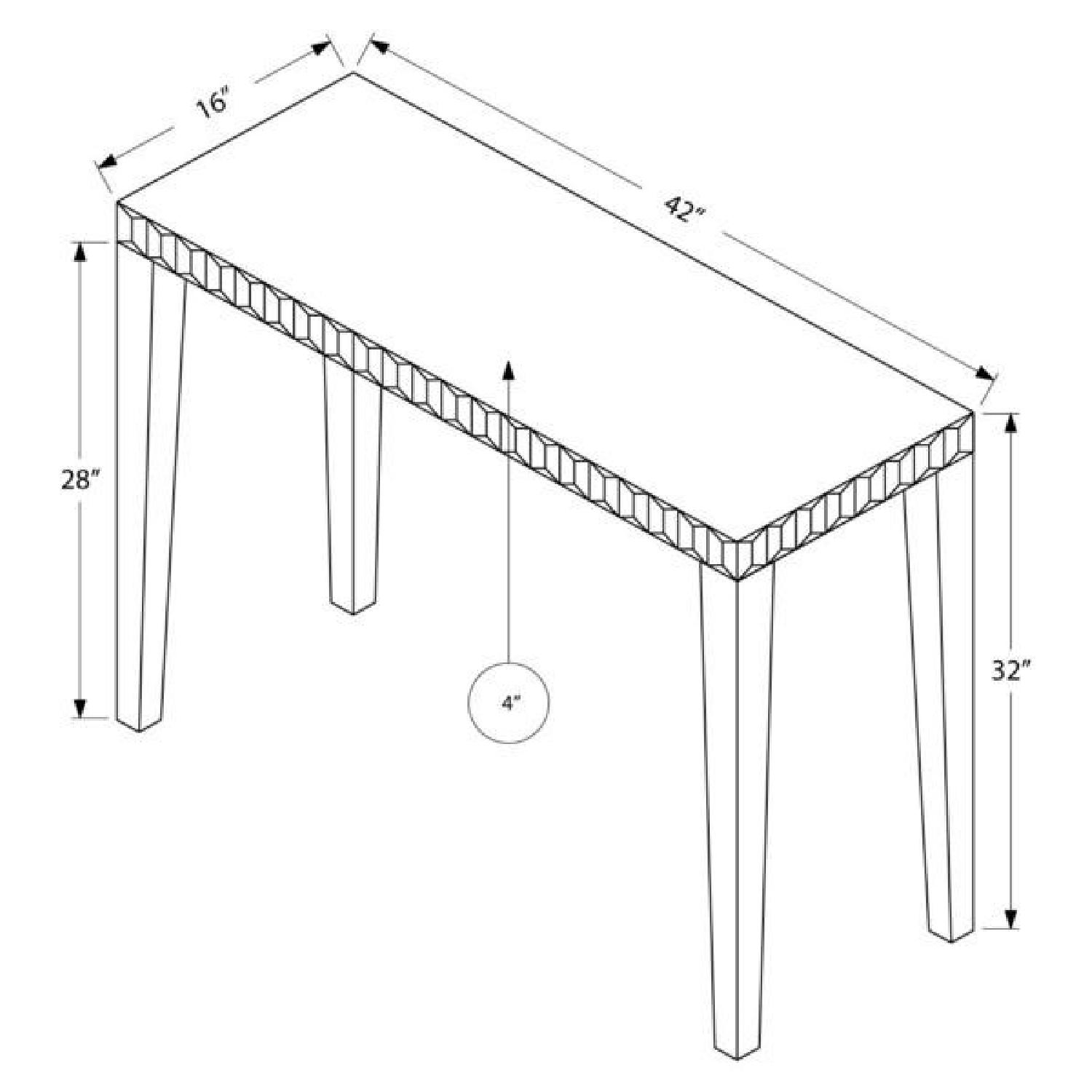 16"

42"

28"

4"

32"